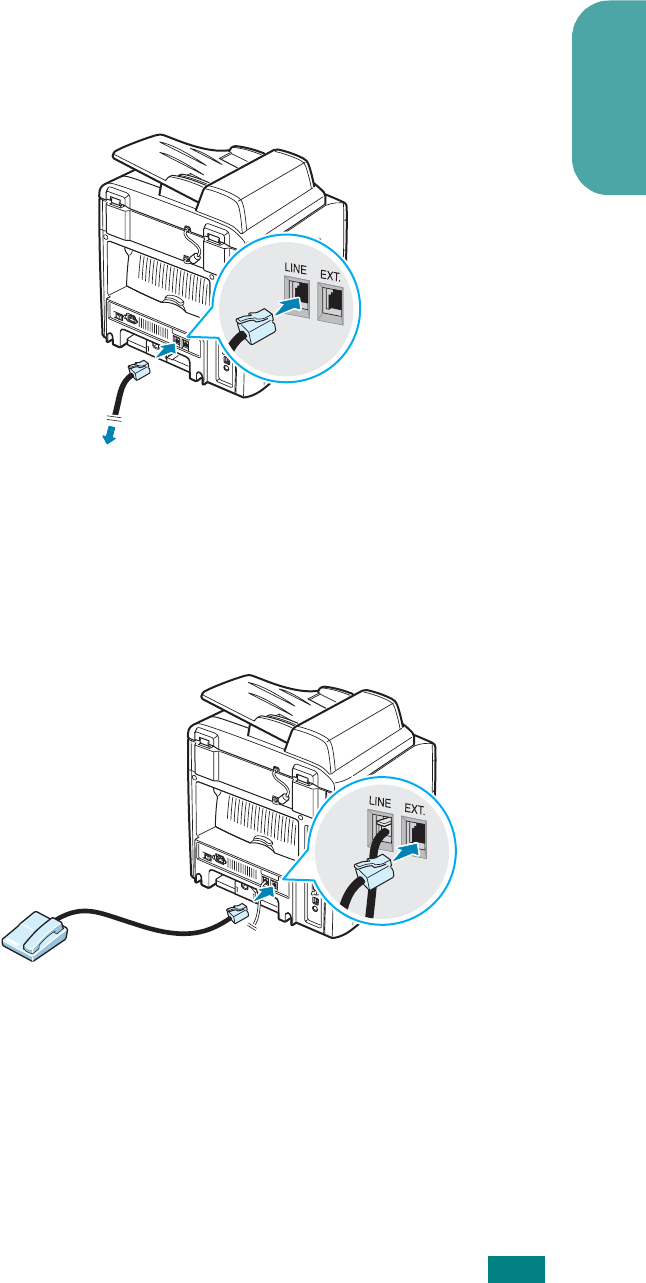 LINE
EXT.

LINE
EXT.