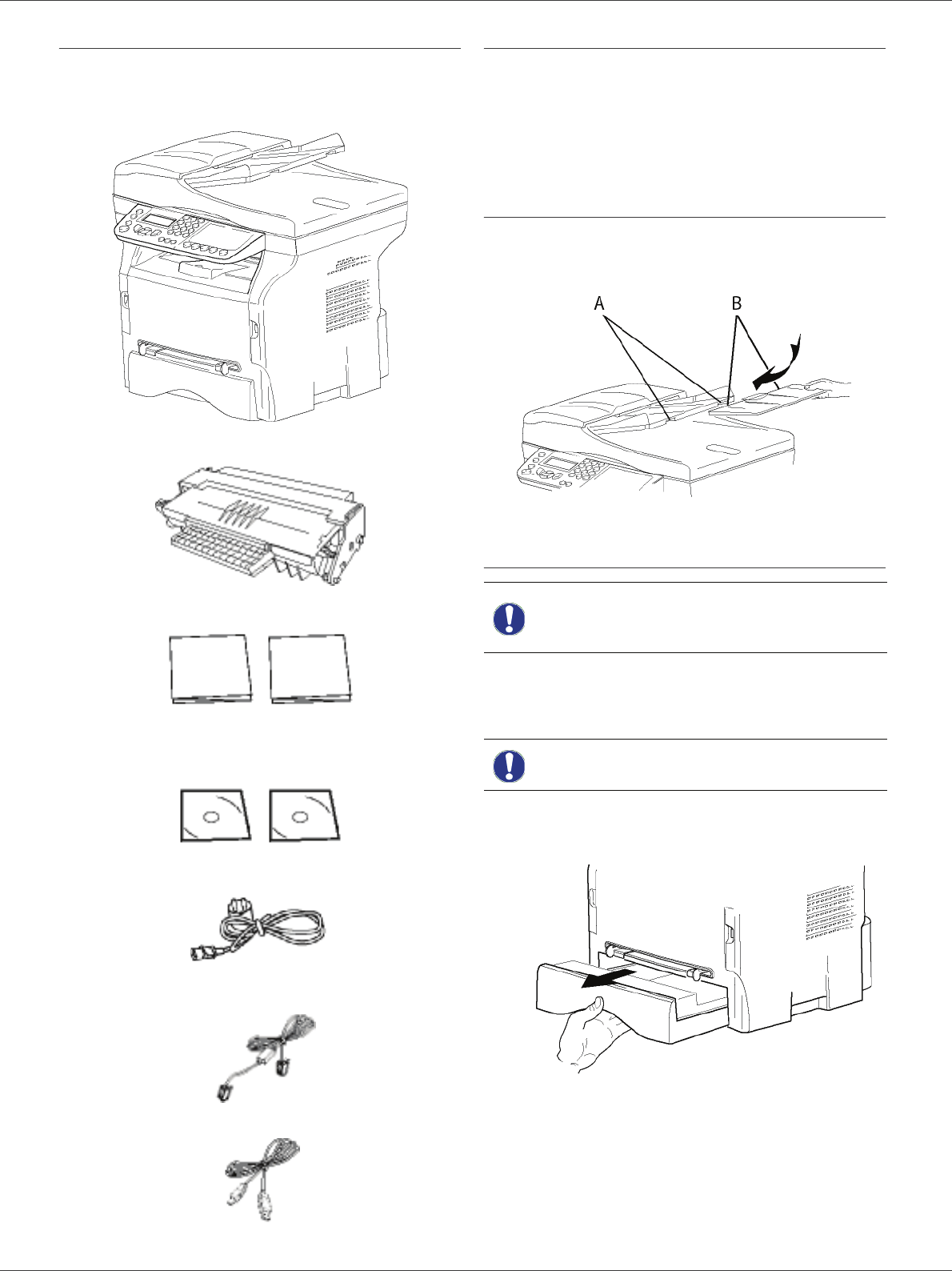 A

B