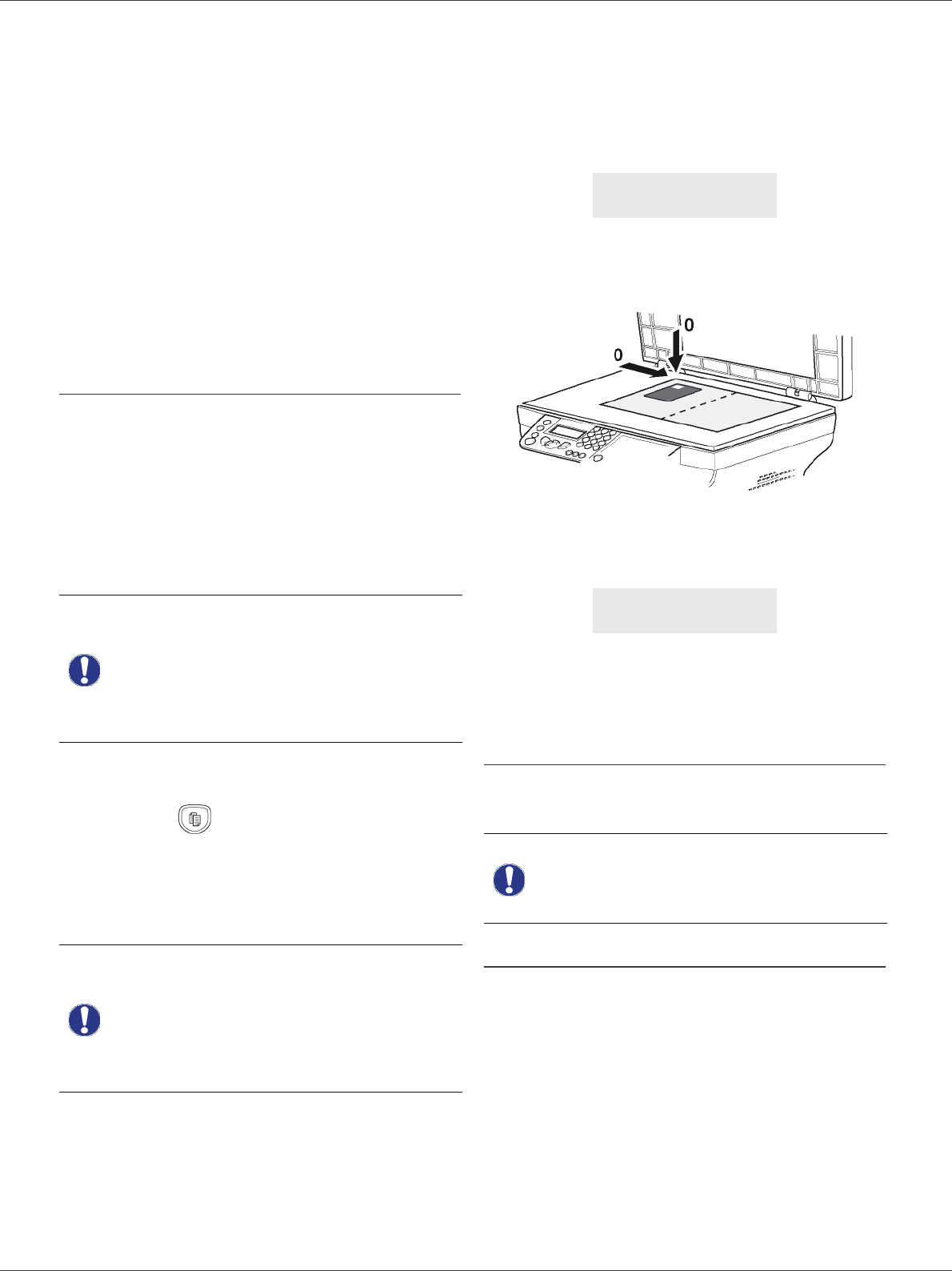 0

0