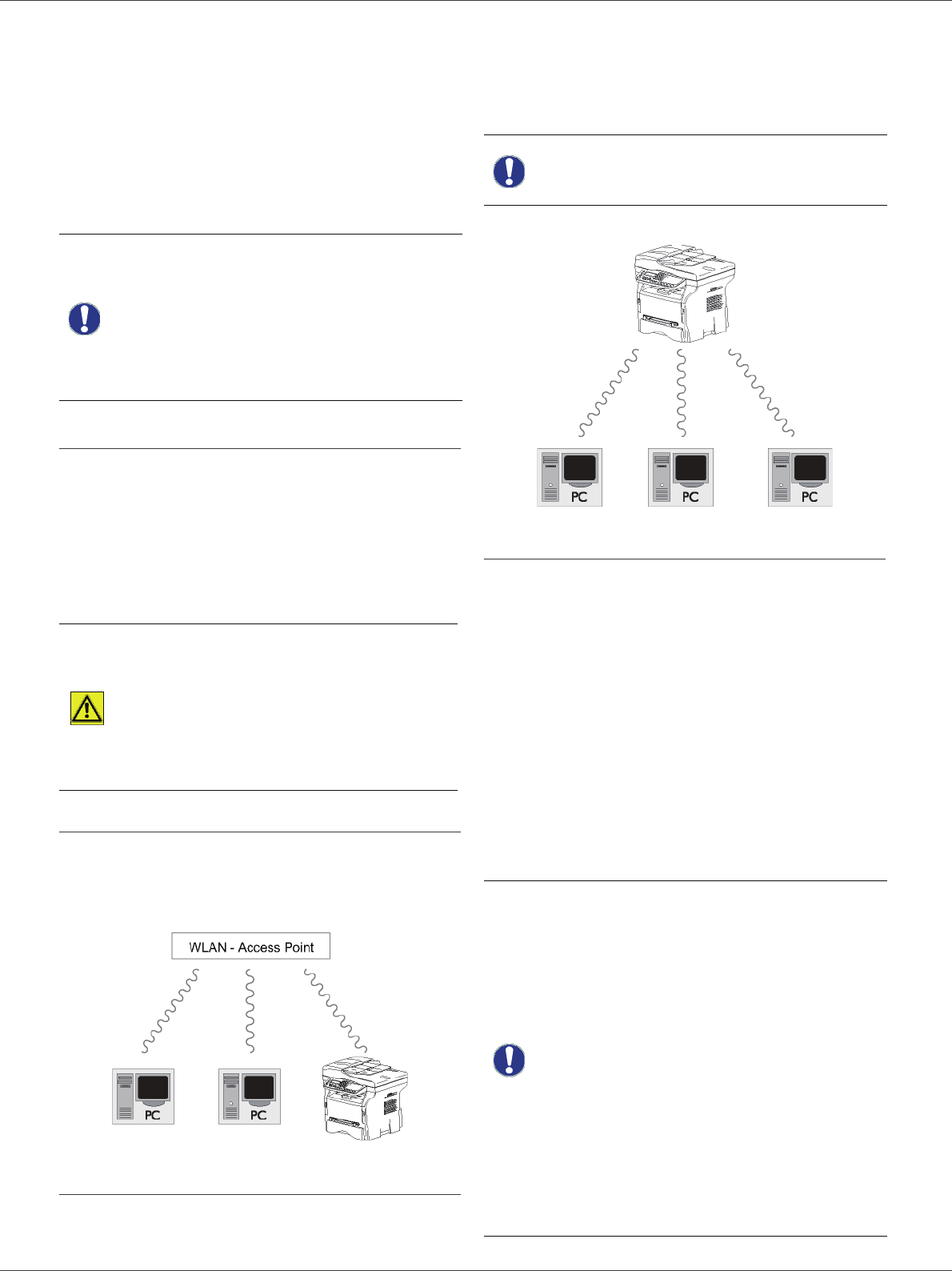 WLAN - Access Point

PC

PC

PC

PC

PC