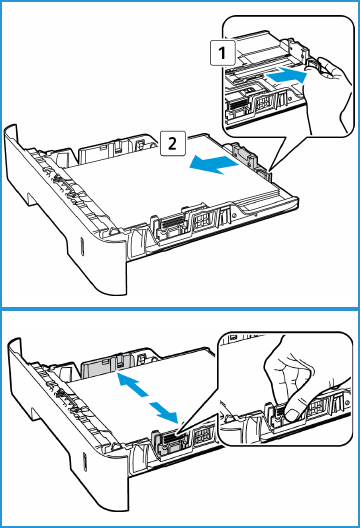 1

2