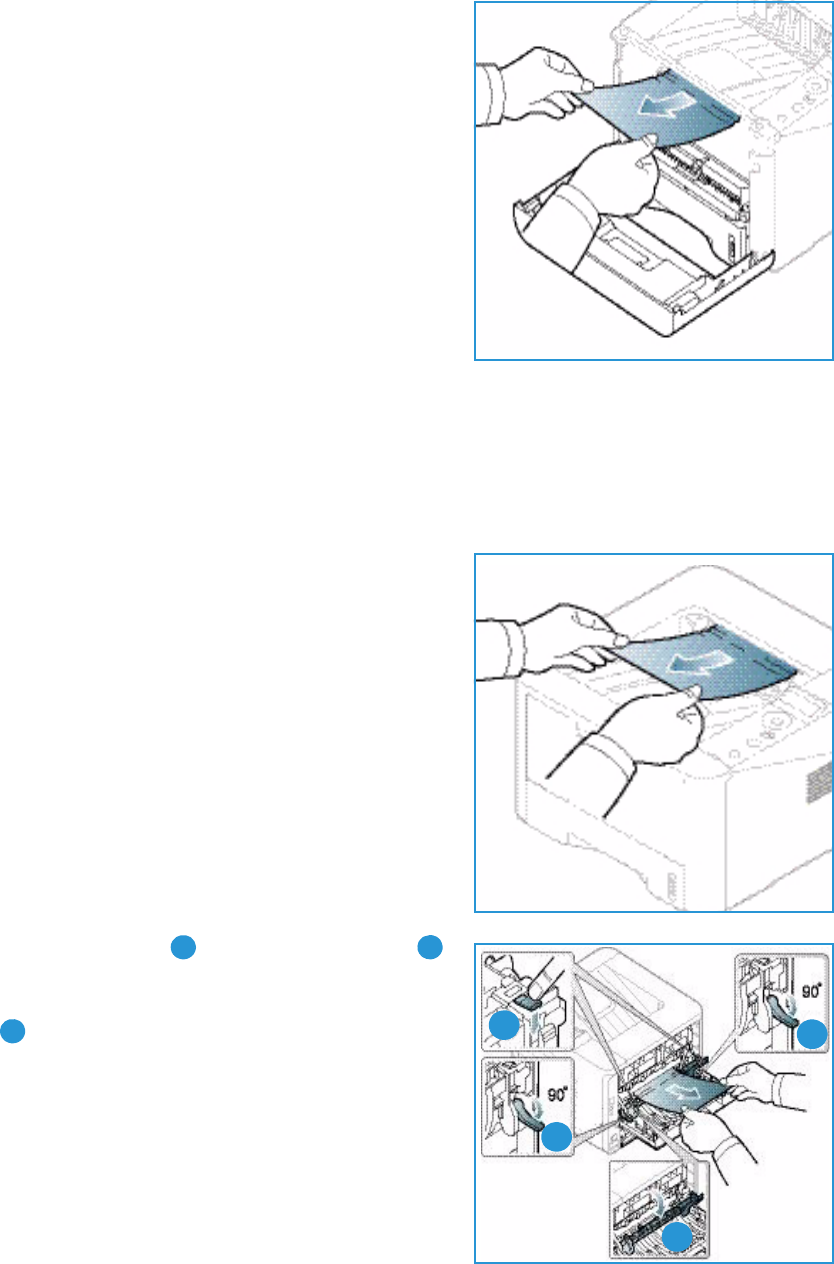 90°

90°