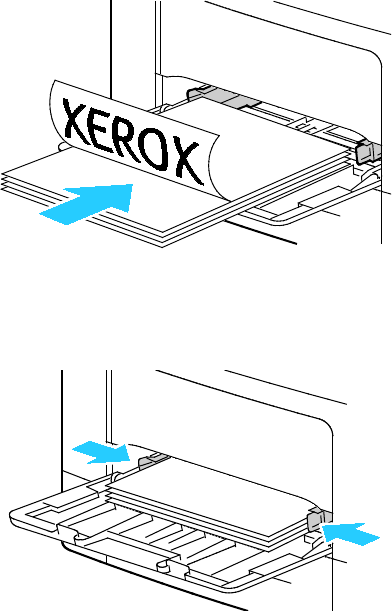 XEROX