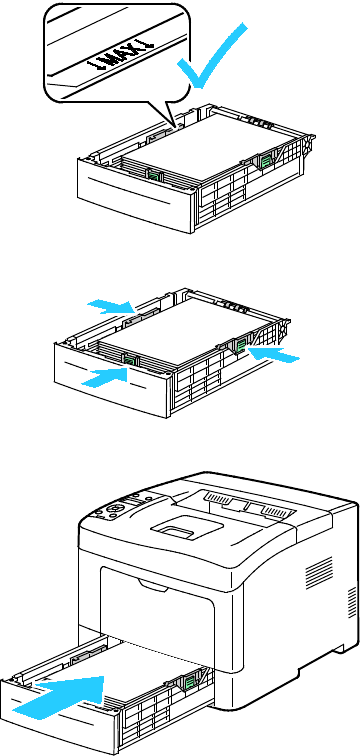 MAX