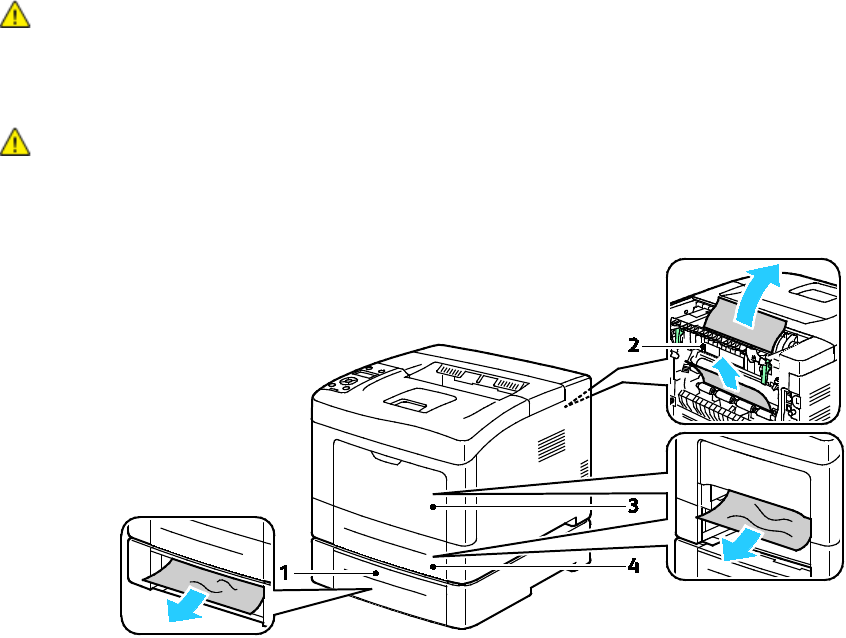 2
3
1
4