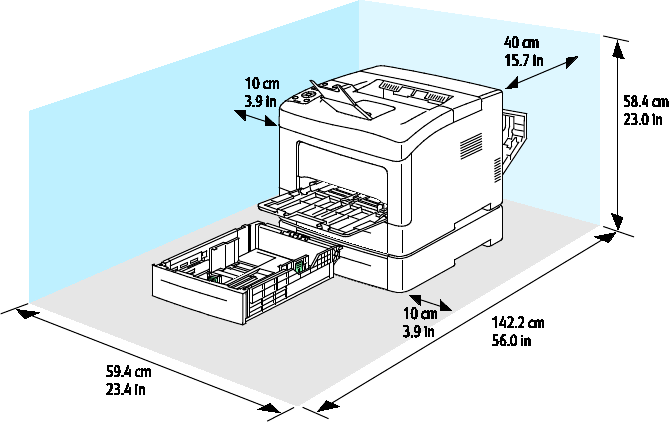 40 cm
15.7 in

10 cm
3.9 in

58.4 cm
23.0 in

10 cm
3.9 in

142.2 cm
56.0 in

59.4 cm
23.4 in