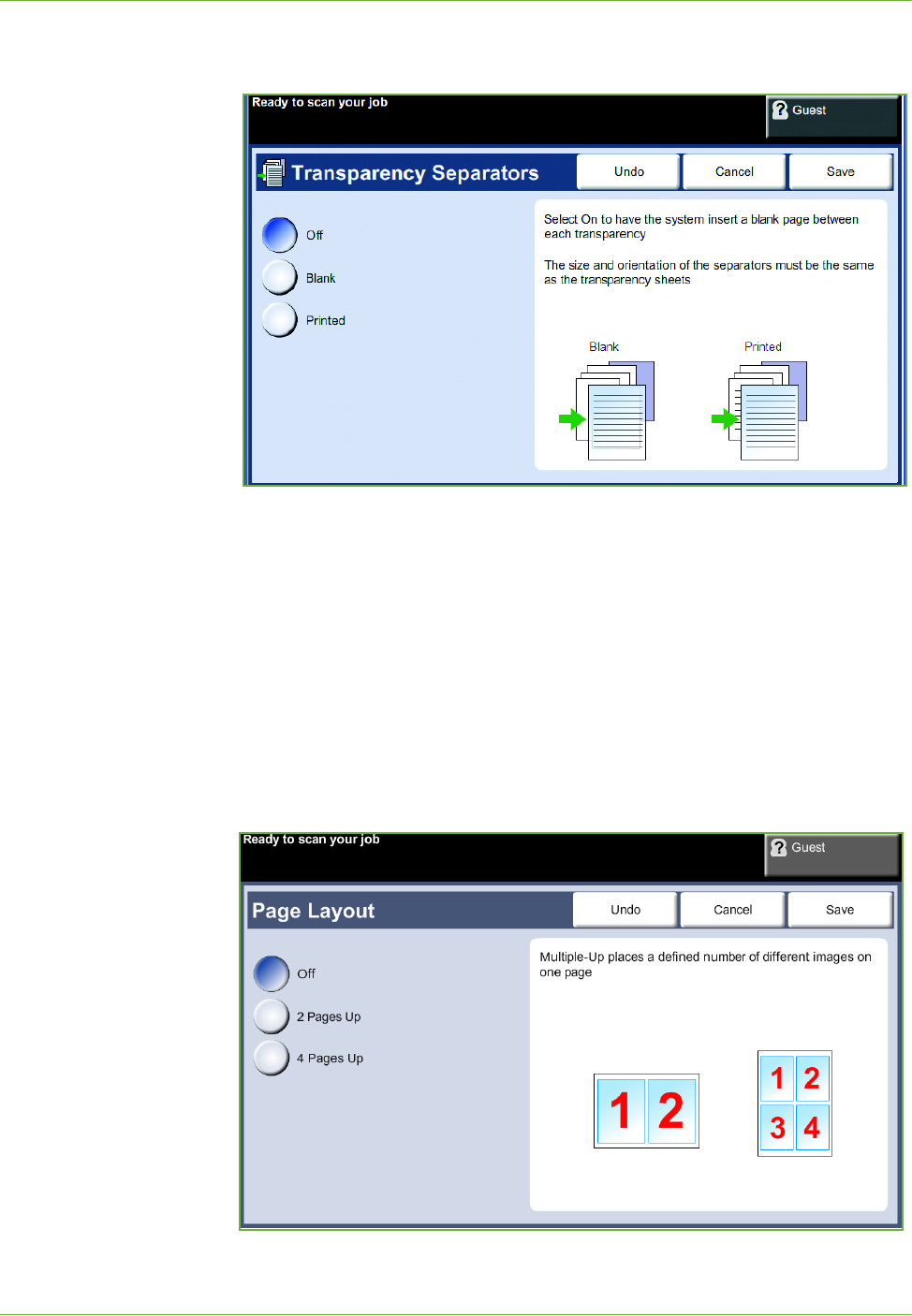 Ready to scan your job

Guest

Transparency Separators

Undo

Cancel

Save

Off

Blank

Printed

Select On to have the system insert a blank page between each transparency

The size and orientation of the separators must be the same as the transparency sheets

Blank

Printed

Ready to scan your job

Guest

Page Layout

Undo

Cancel

Save

Off

2 Pages Up

4 Pages Up

Multiple-Up places a defined number of different images on one page

1 2

1 2
3 4