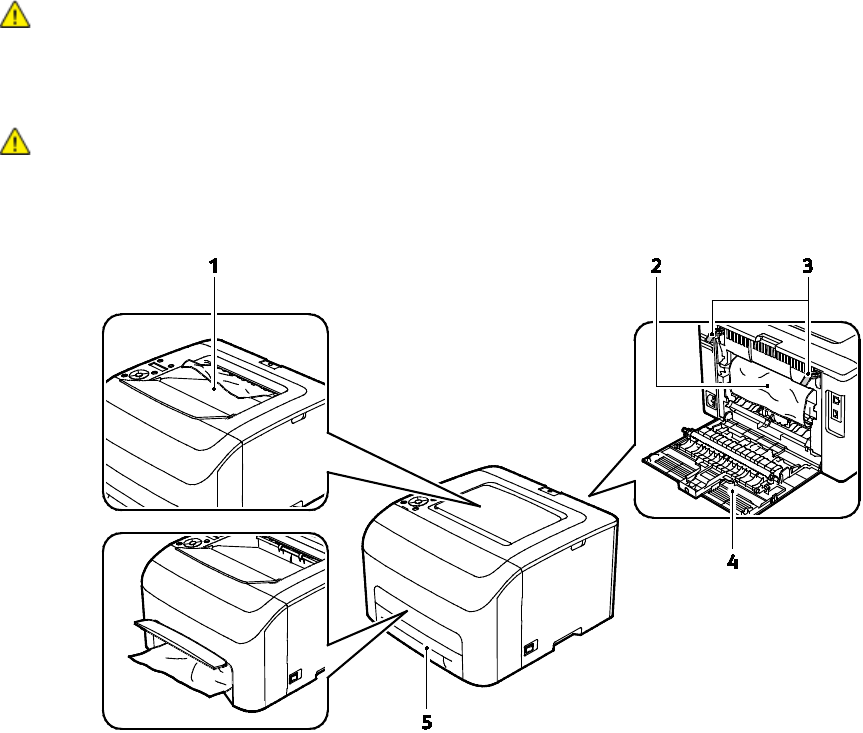 1

2

3

4

5