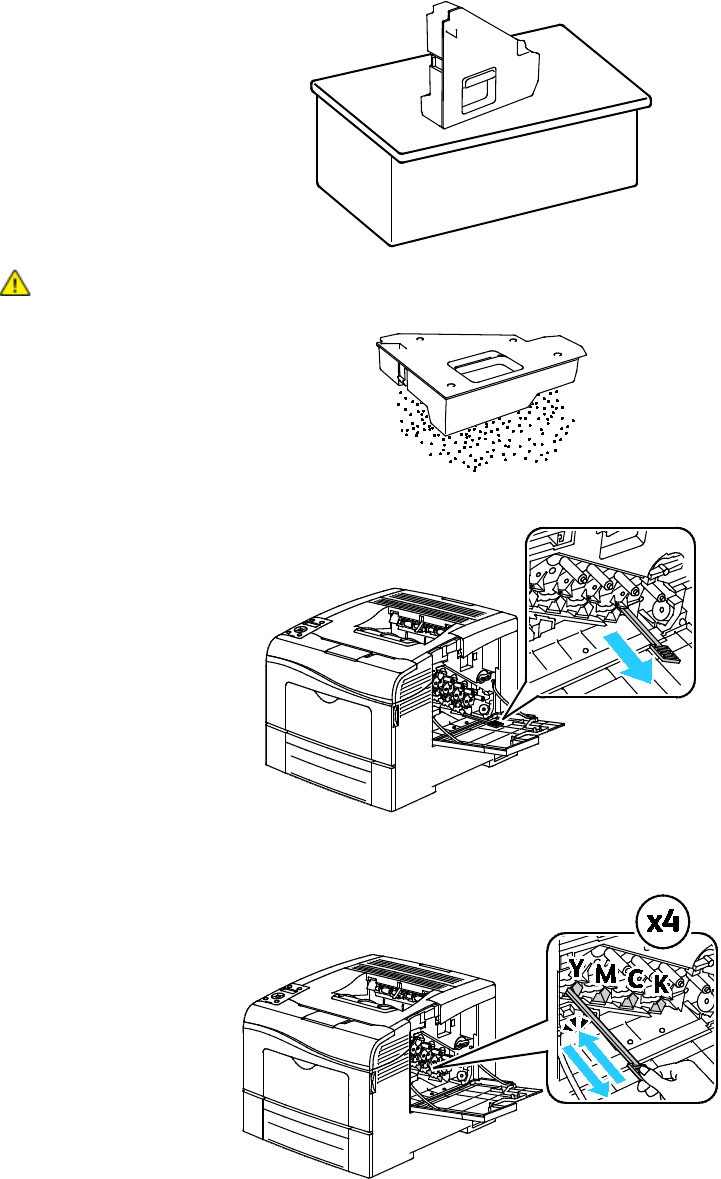 x4

Y M C K