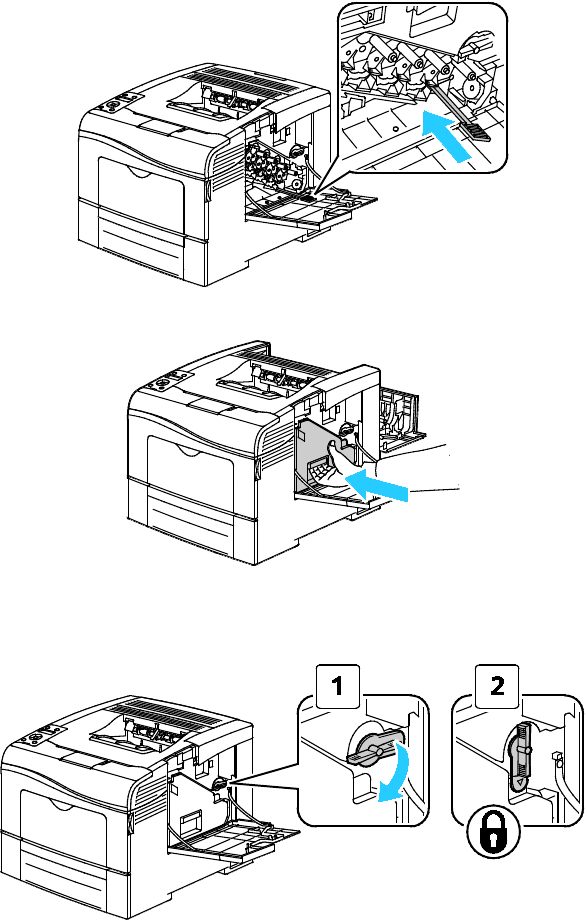 1

2