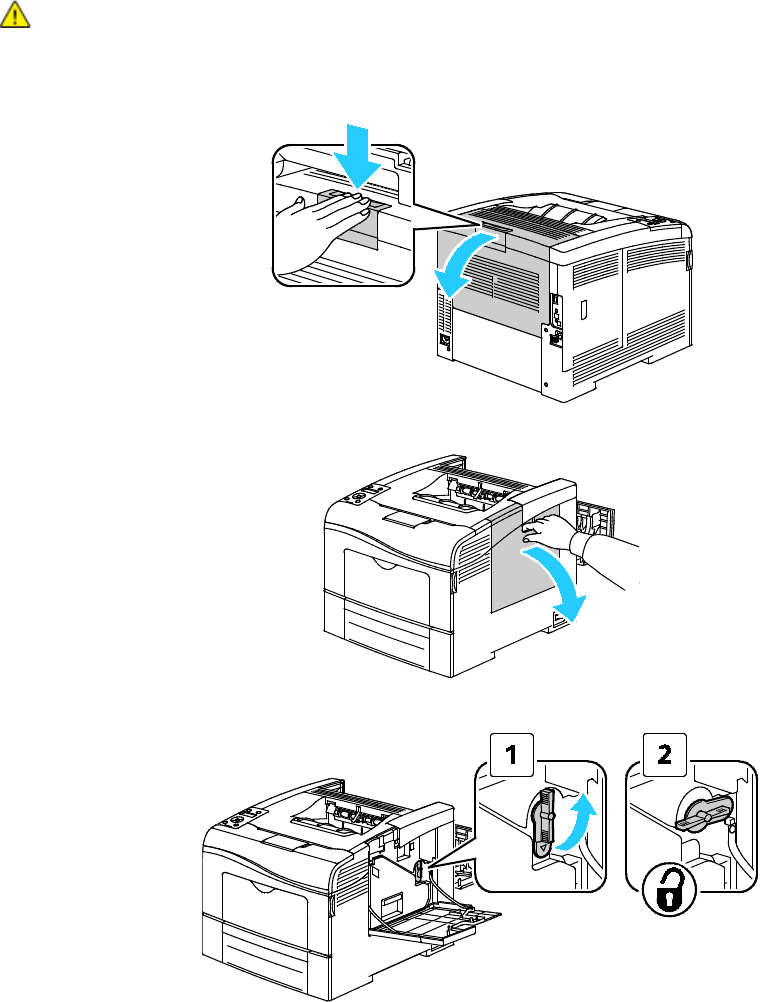 1

2