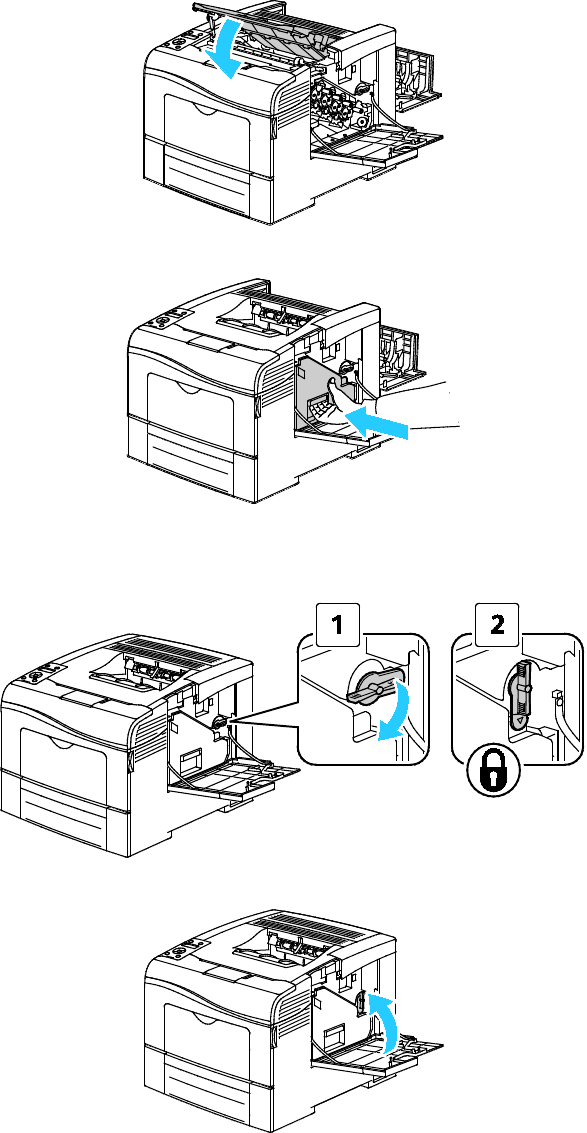 1

2