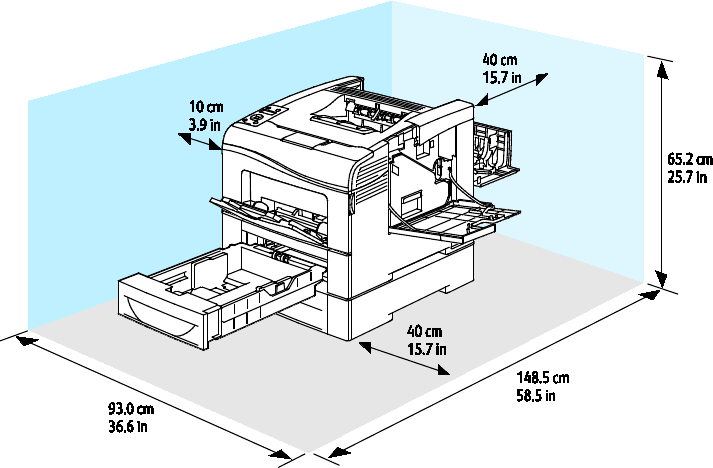 40 cm
15.7 in

10 cm
3.9 in

65.2 cm
25.7 in

40 cm
15.7 in

148.5 cm
58.5 in

93.0 cm
36.6 in