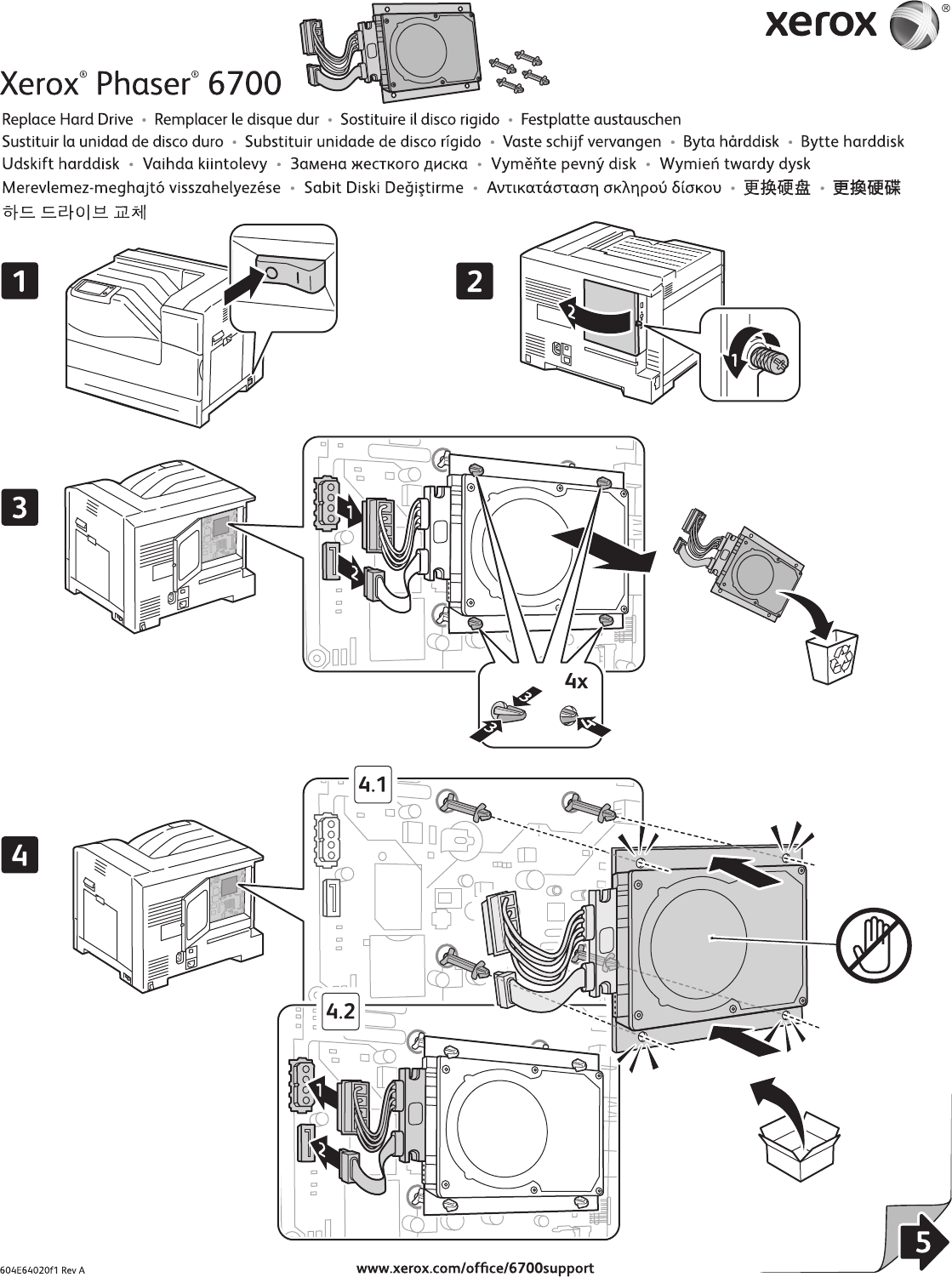 xerox®

Xerox® Phaser® 6700

Replace Hard Drive • Remplacer le disque dur • Sostituire il disco rigido • Festplatte austauschen
Sustituir la unidad de disco duro • Substituir unidade de disco rígido • Vaste schijf vervangen • Byta hårddisk • Bytte harddisk
Udskift harddisk • Vaihda kiintolevy • Замена жесткого диска • Vyměňte pevný disk • Wymień twardy dysk
Merevlemez-meghajtó visszahelyezése • Sabit Diski Değiştirme • Αντικατάσταση σκληρού δίσκου • 更换硬盘 • 更換硬碟
하드 드라이브 교체

1

2

2

1

3

1

2

4x

3

3

4

4

4.1

4.2

1

2

5

604E64020f1 Rev A

www.xerox.com/office/6700support