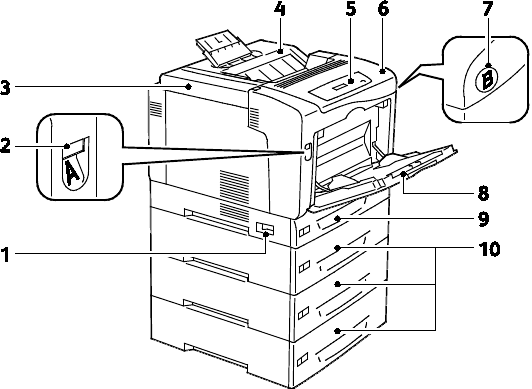 4
5
6
7
B
3
2
A
8
9
1
10