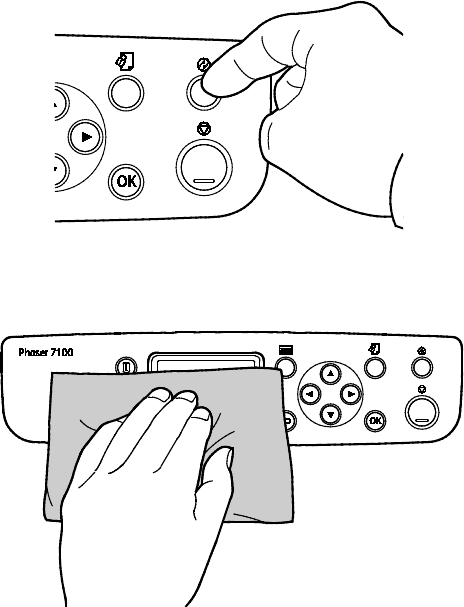 OK

Phaser 7100

OK