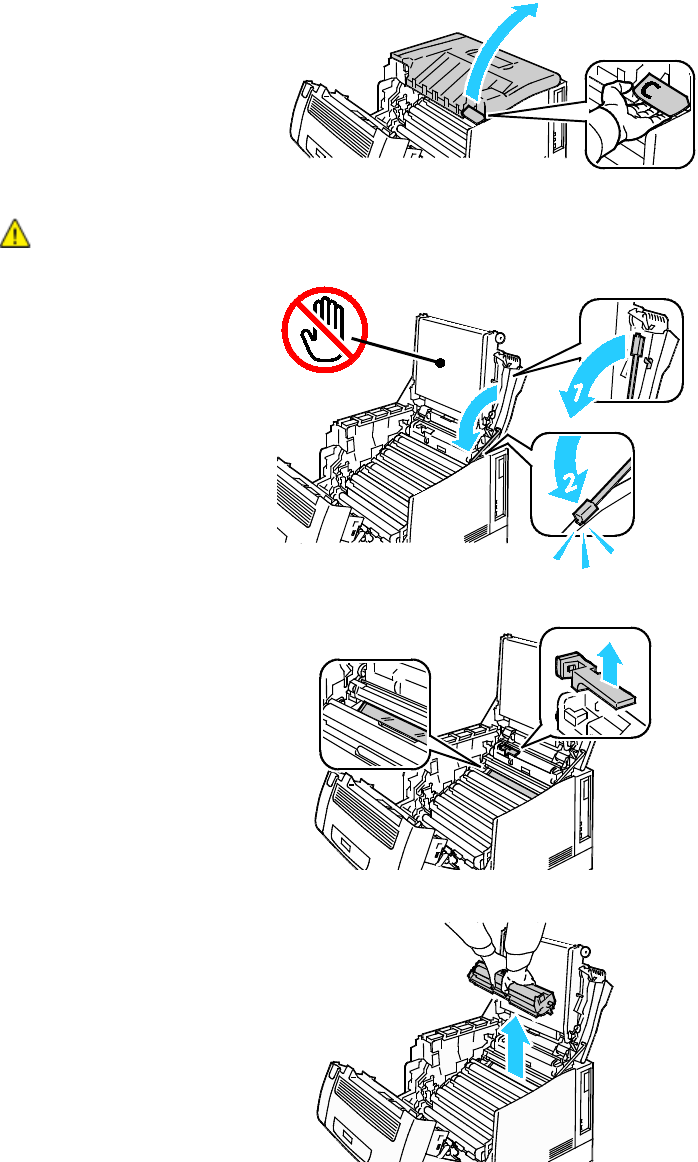 1

2