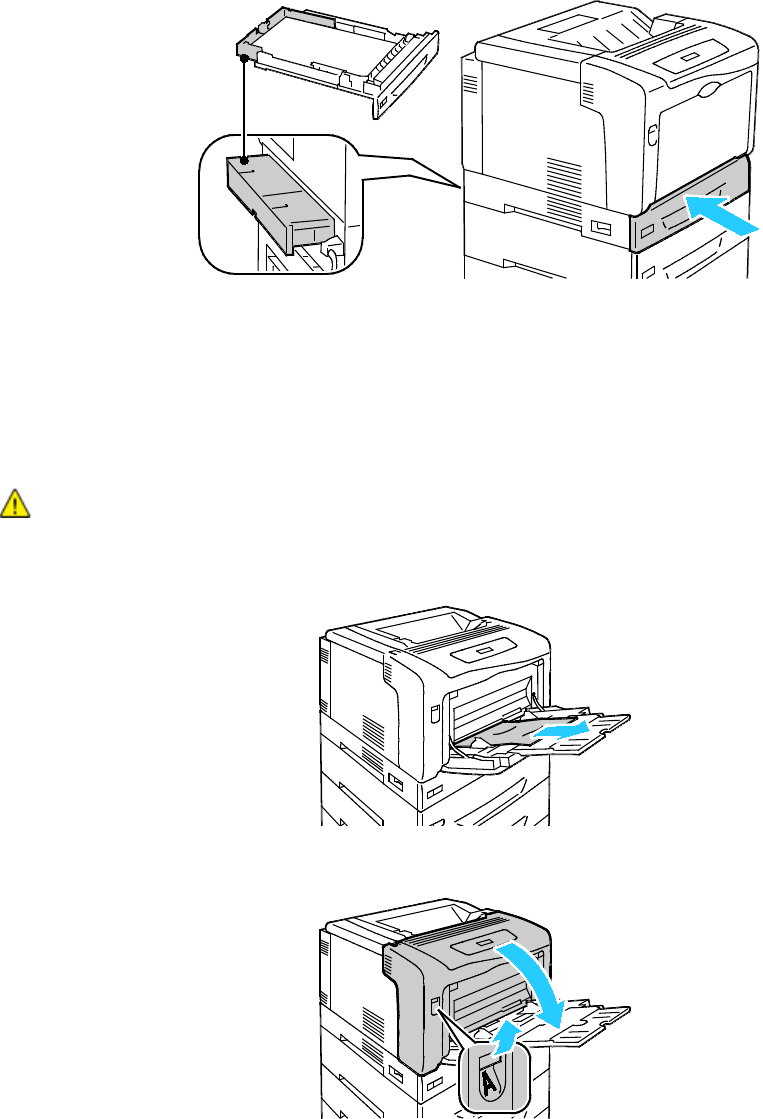 A