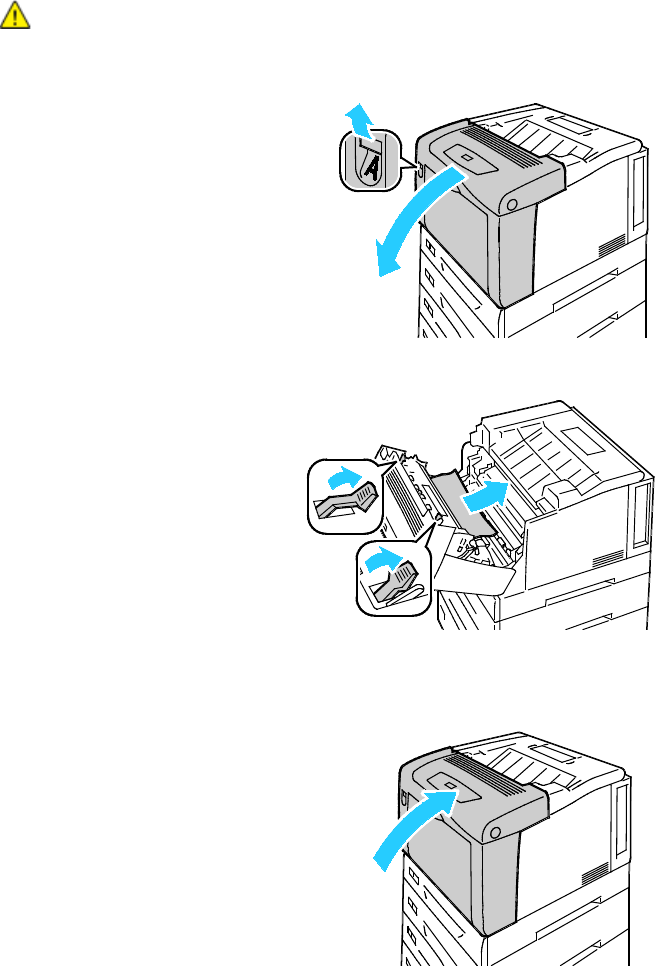 A