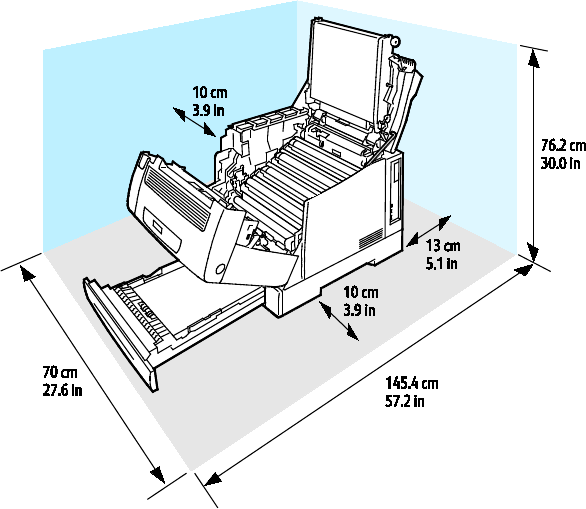 10 cm
3.9 in

76.2 cm
30.0 in

13 cm
5.1 in

10 cm
3.9 in

70 cm
27.6 in

145.4 cm
57.2 in