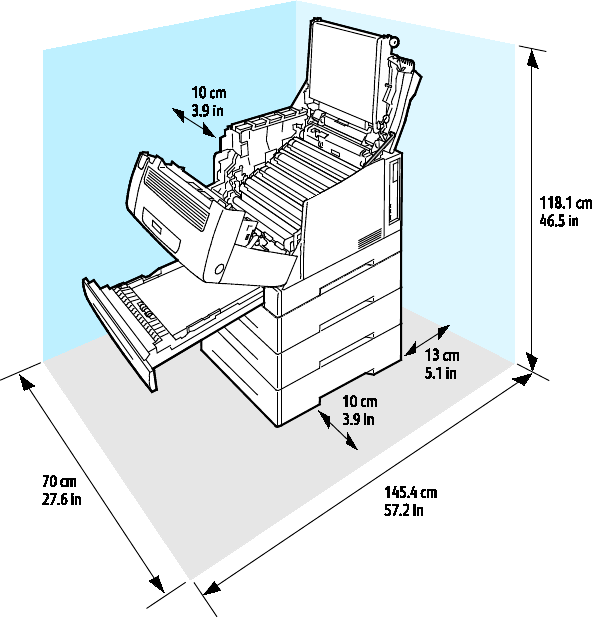 10 cm
3.9 in

118.1 cm
46.5 in

13 cm
5.1 in

10 cm
3.9 in

70 cm
27.6 in

145.4 cm
57.2 in