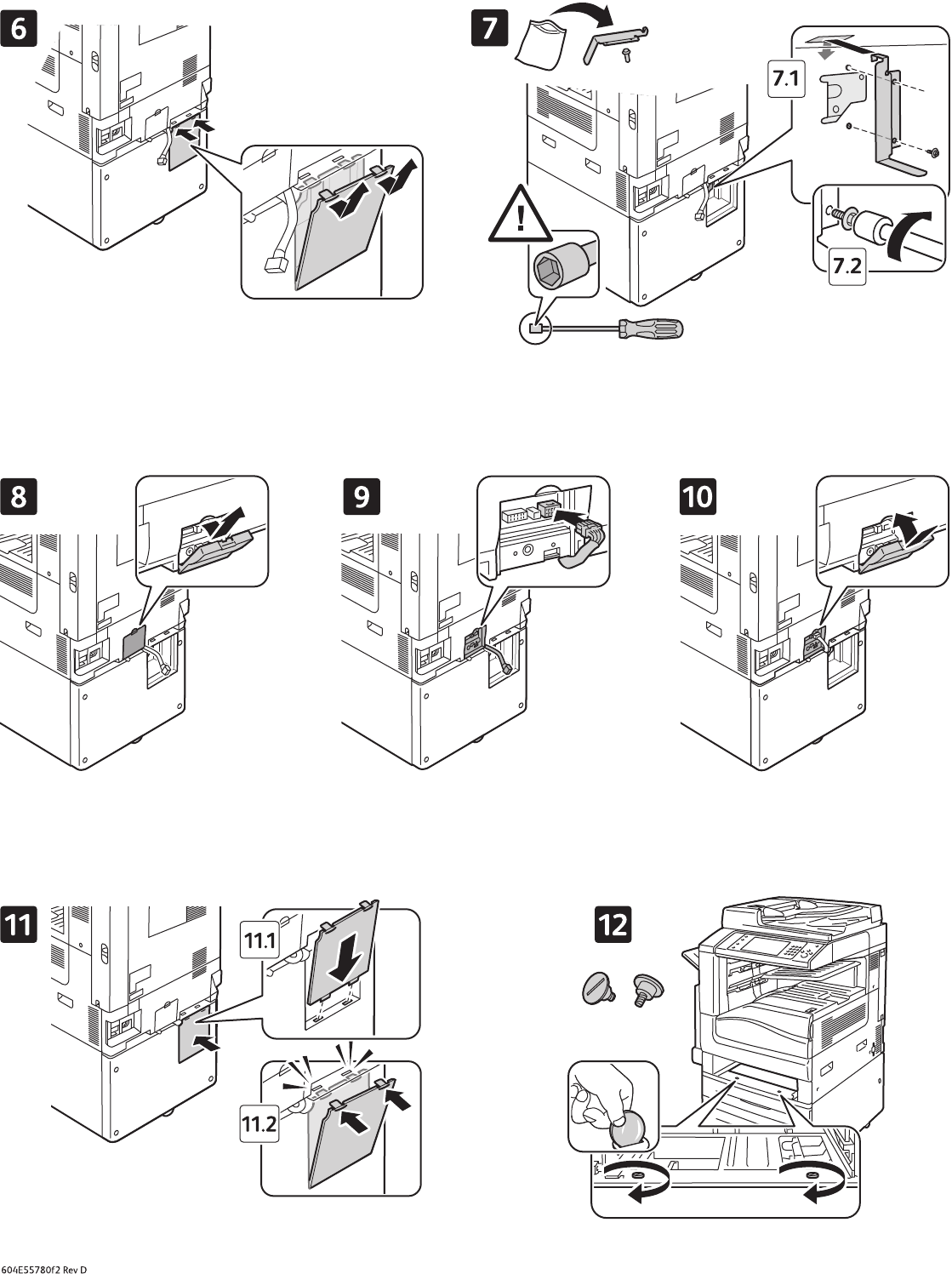 6

7

7.1

7.2

8

9

10

11

11.1

11.2

12

604E55780f2 Rev D