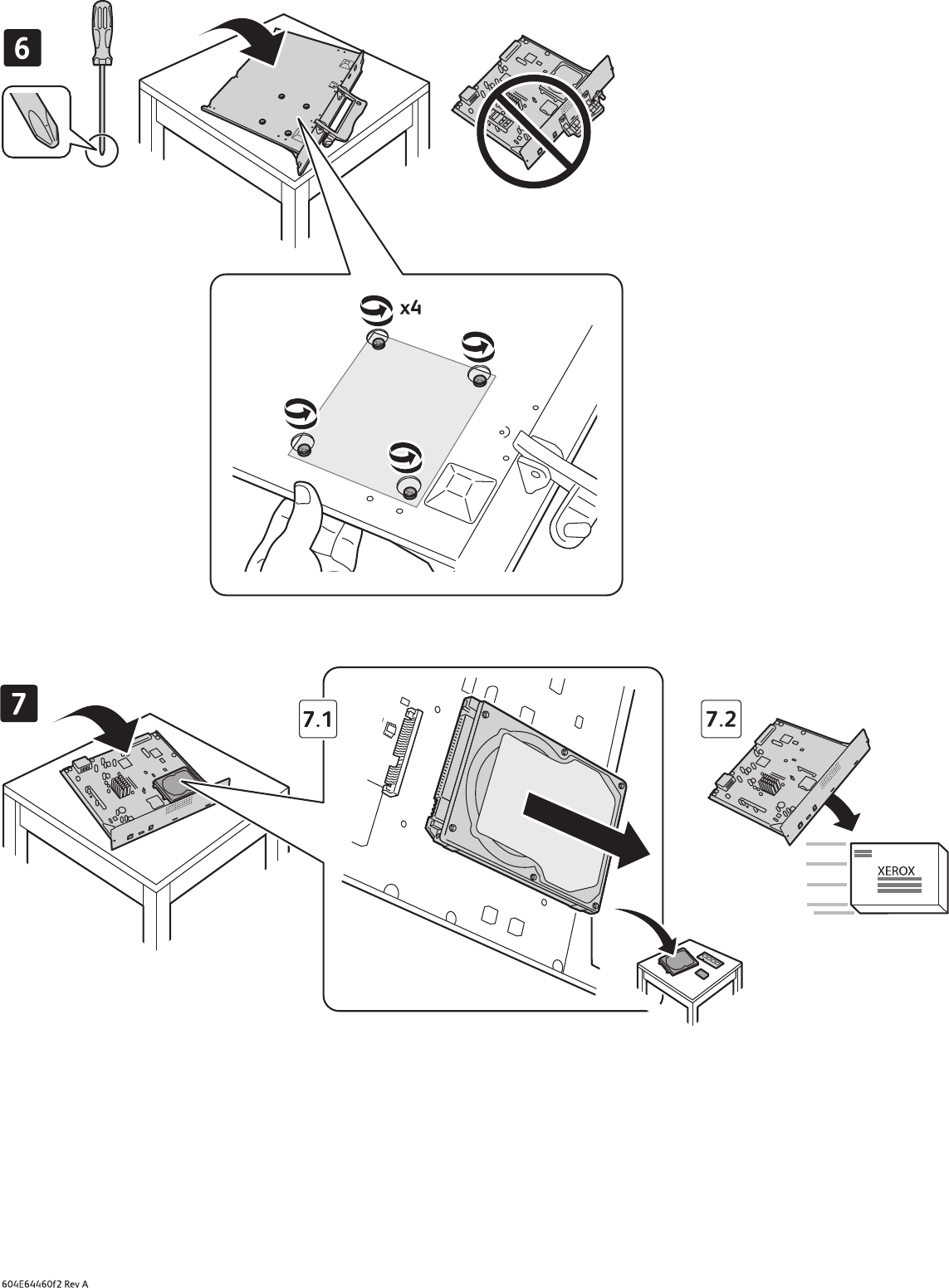 6

x4

7

7.1

7.2

XEROX

604E64460f2 Rev A