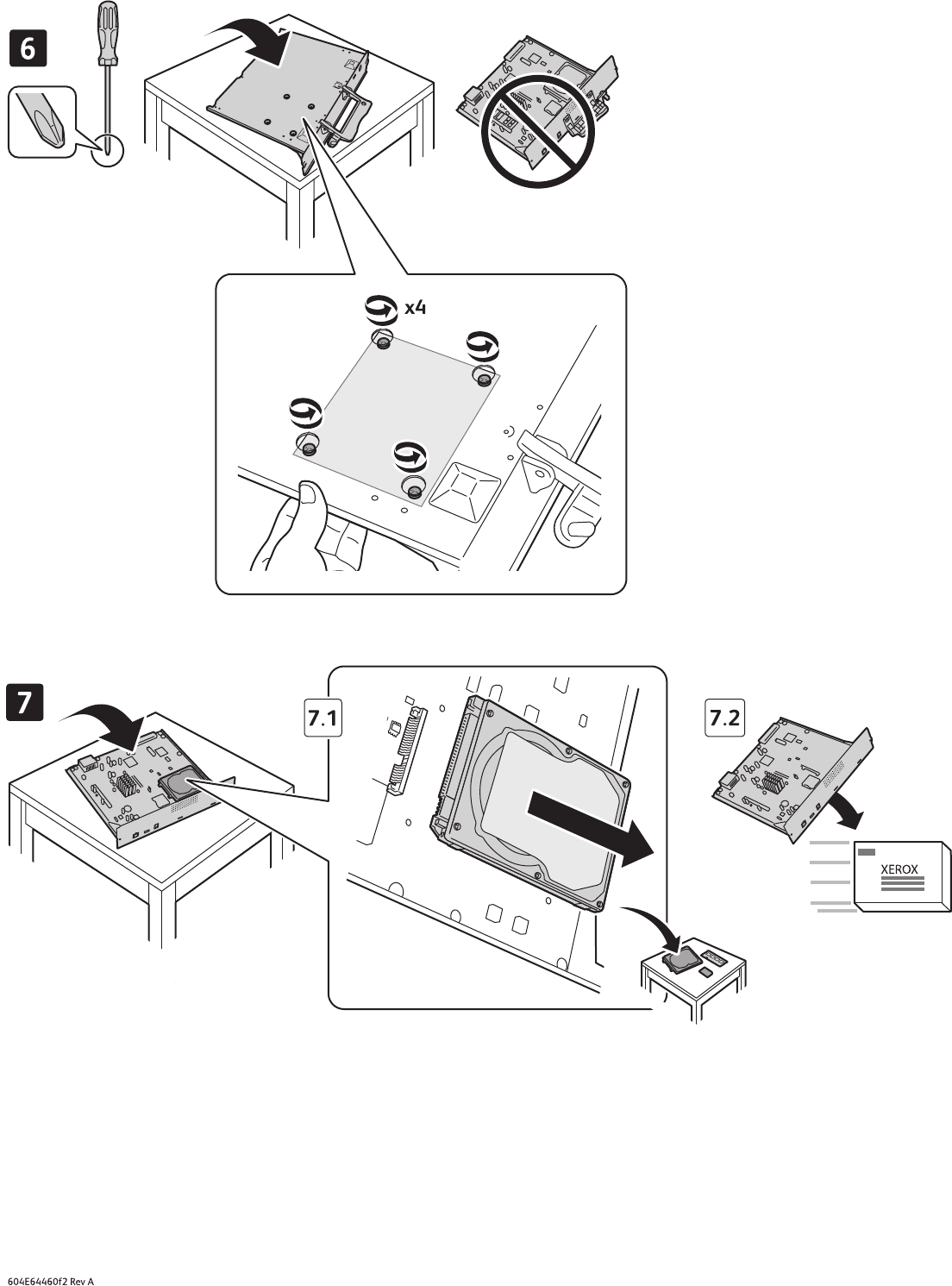 6

x4

7

7.1

7.2

XEROX

604E64460f2 Rev A