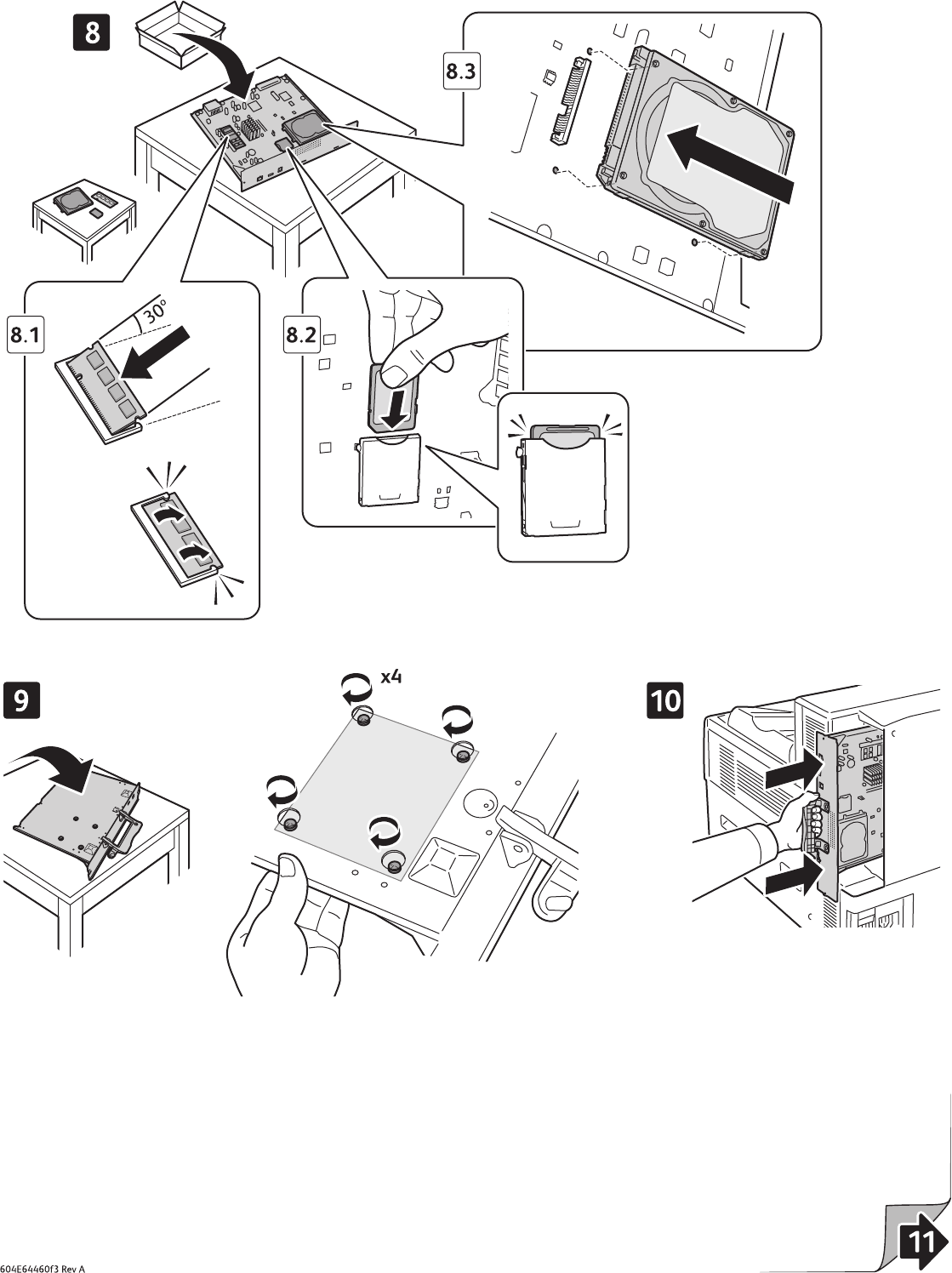 8

8.3

8.1

30°

8.2

9

x4

10

11

604E64460f3 Rev A