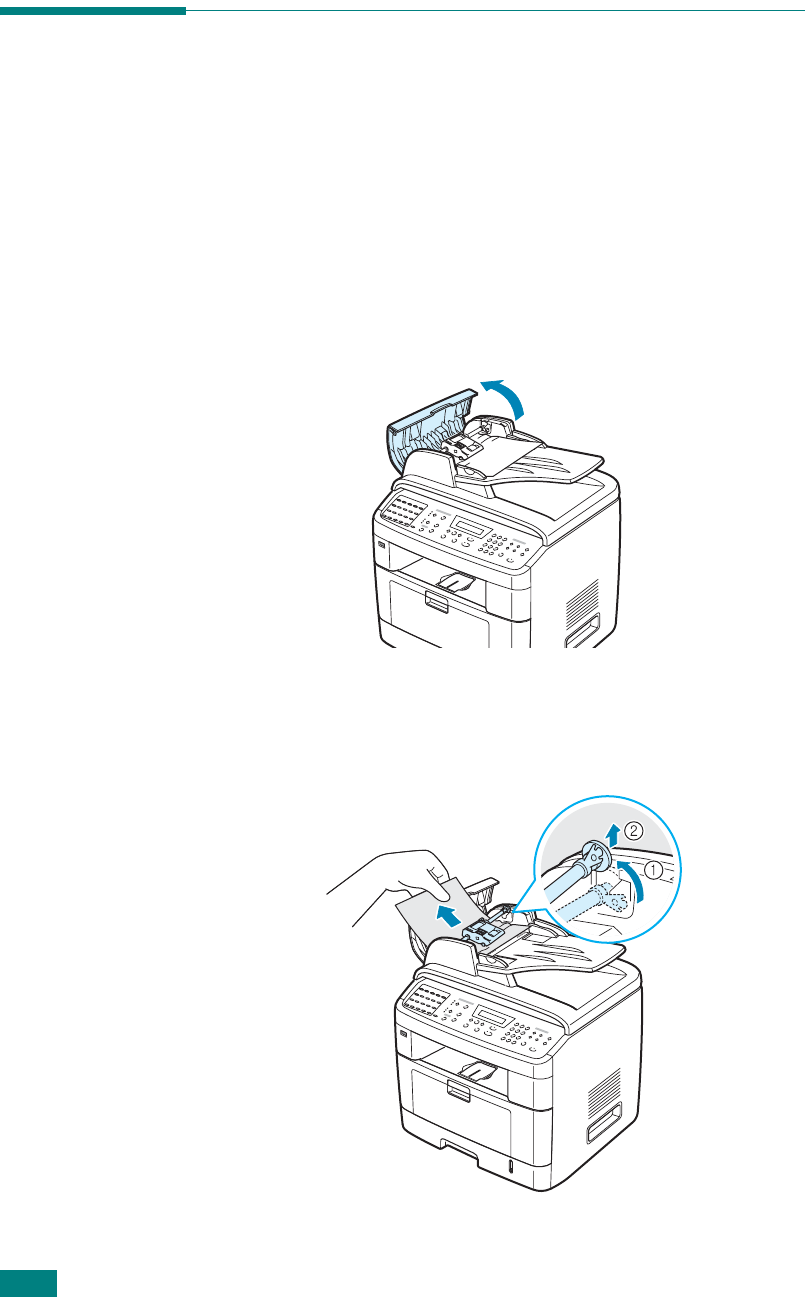 ②
①