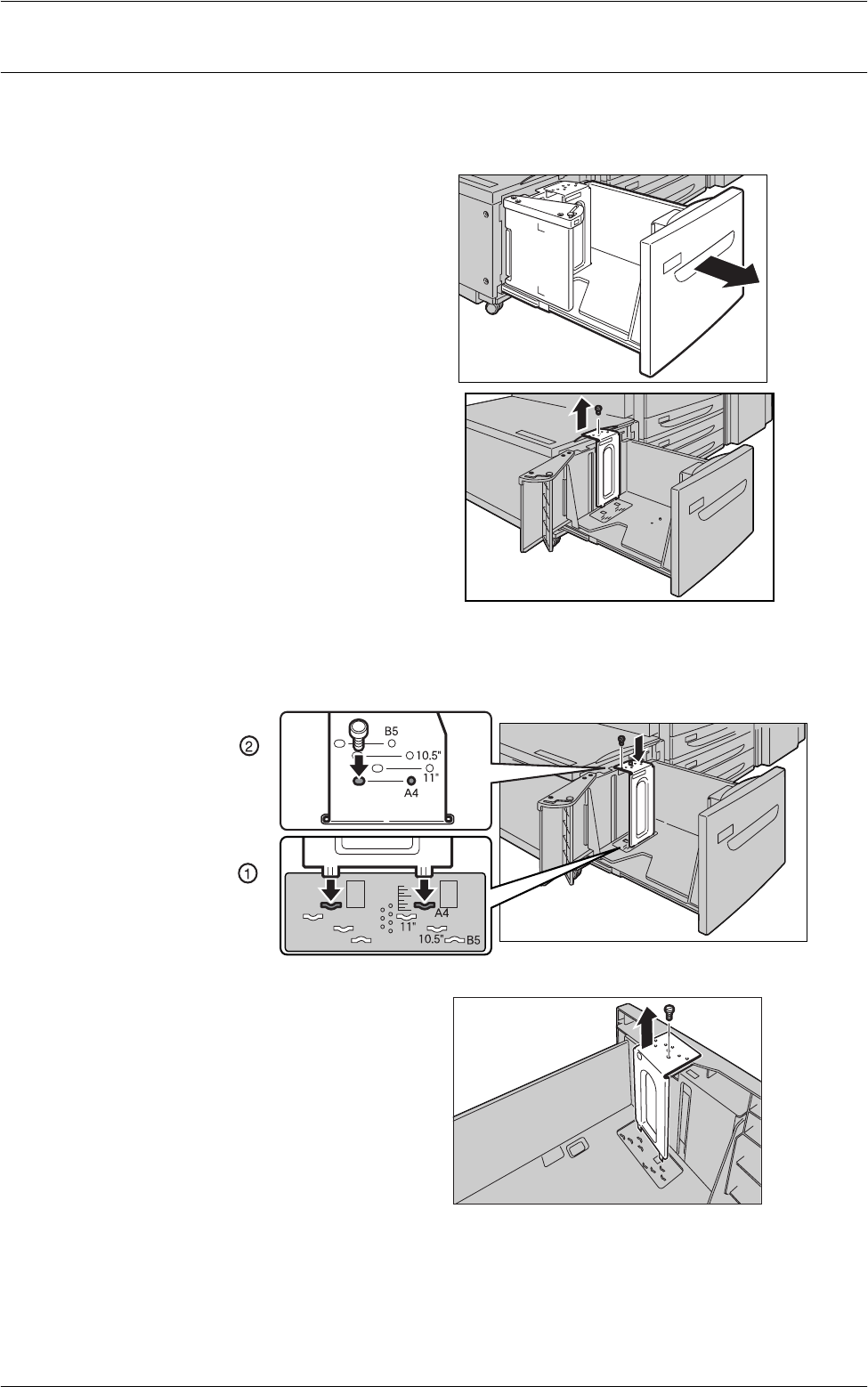 ②

B5

10.5"

11"

A4

①

A4

11"

10.5"

B5