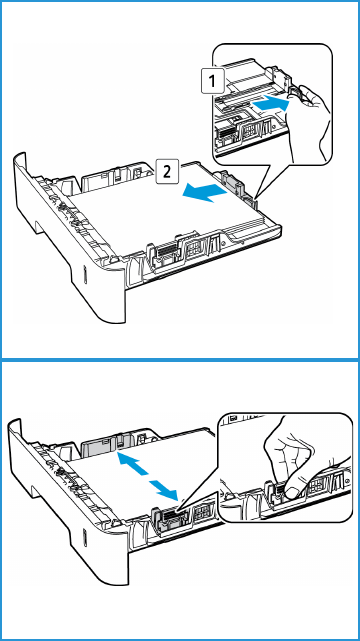 1

2