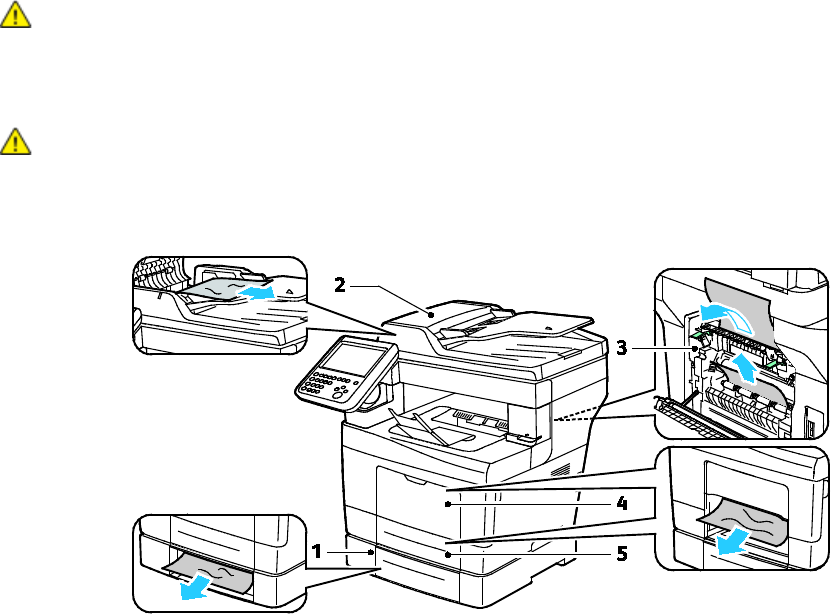 2

3

4

1

5