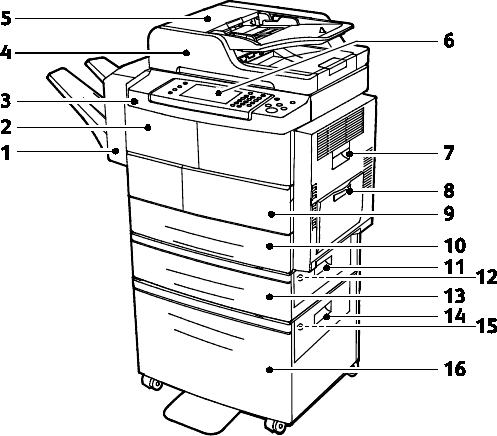 5
4
3
2
1
6
7
8
9
10
11
12
13
14
15
16