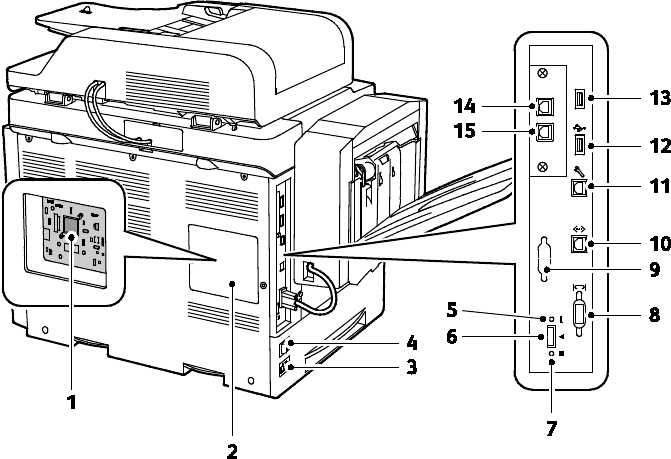 14
15
13
12
11
10
9
8
5
6
7
4
3
1
2