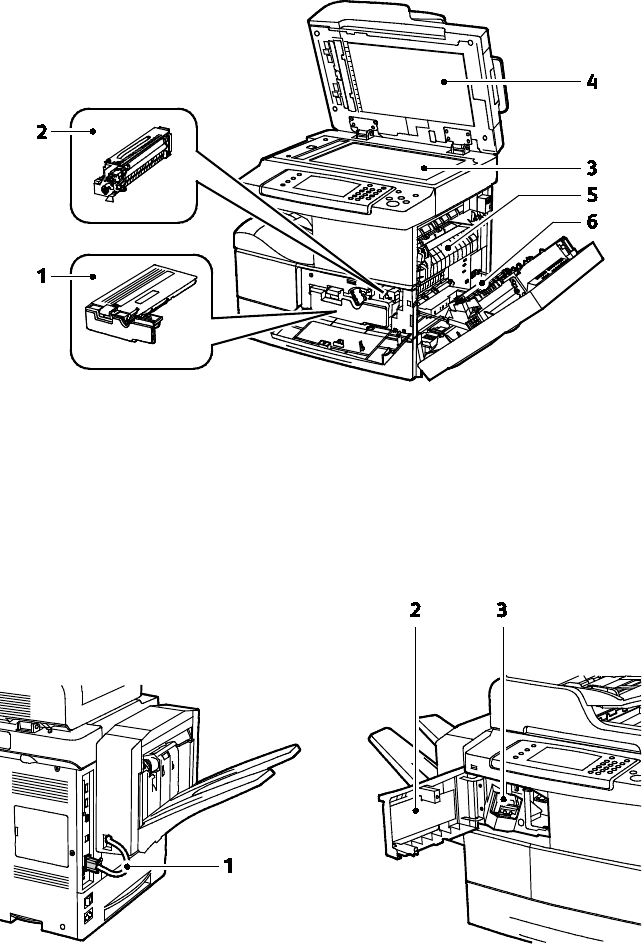 4
2
3
5
6
1

2
3
1