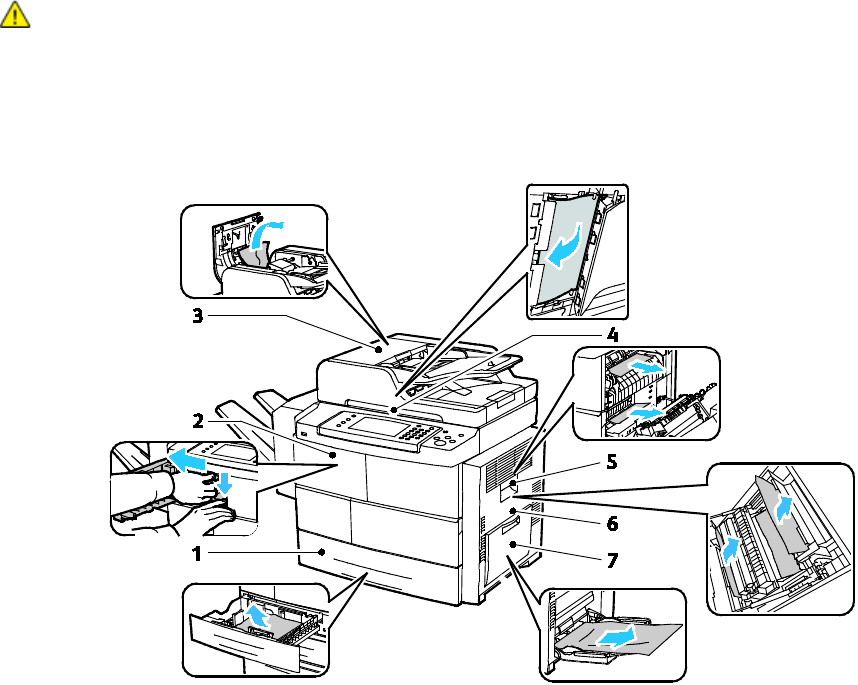 3

4

2

5

6

1

7