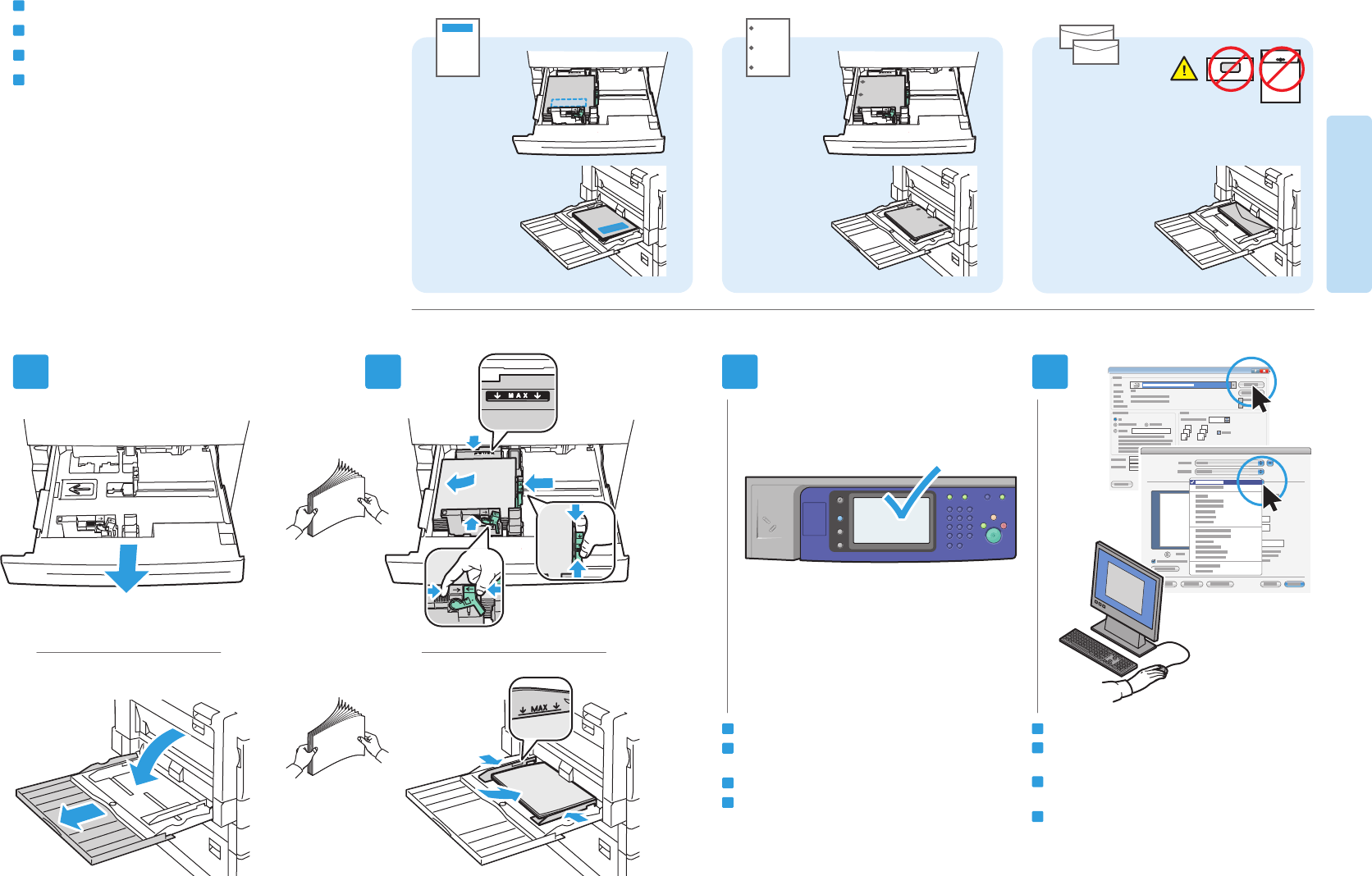 MAX

MAX