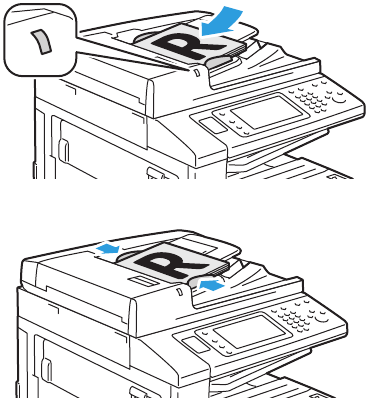 R

R