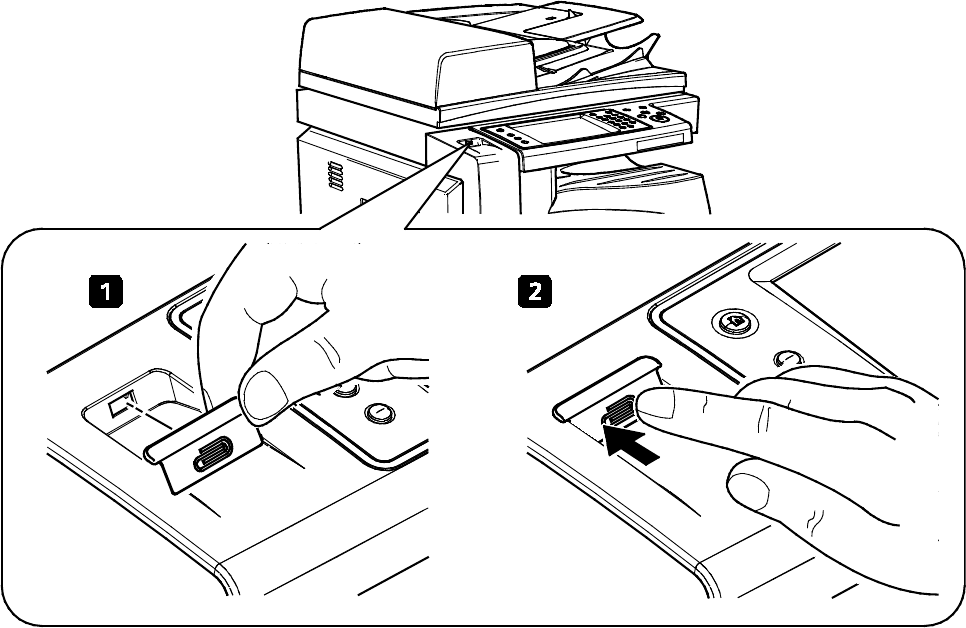 1

2