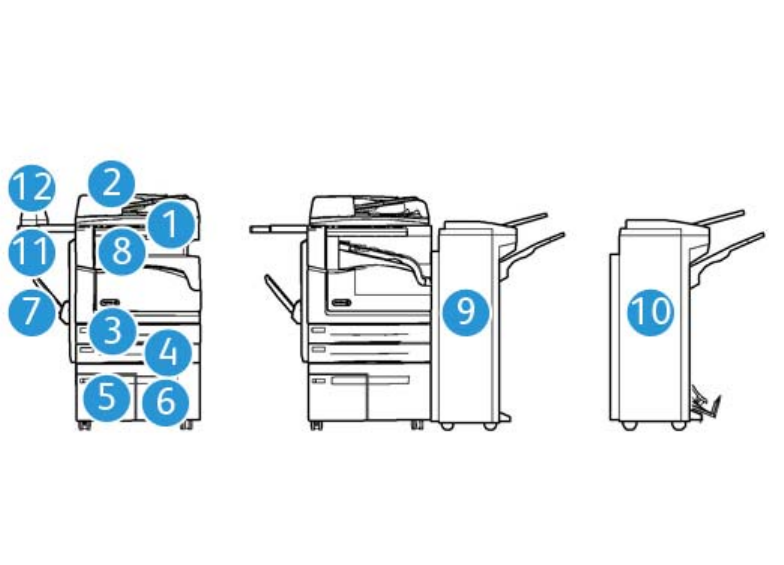 12
2
1
11
8
7
3
4
5
6
9
10