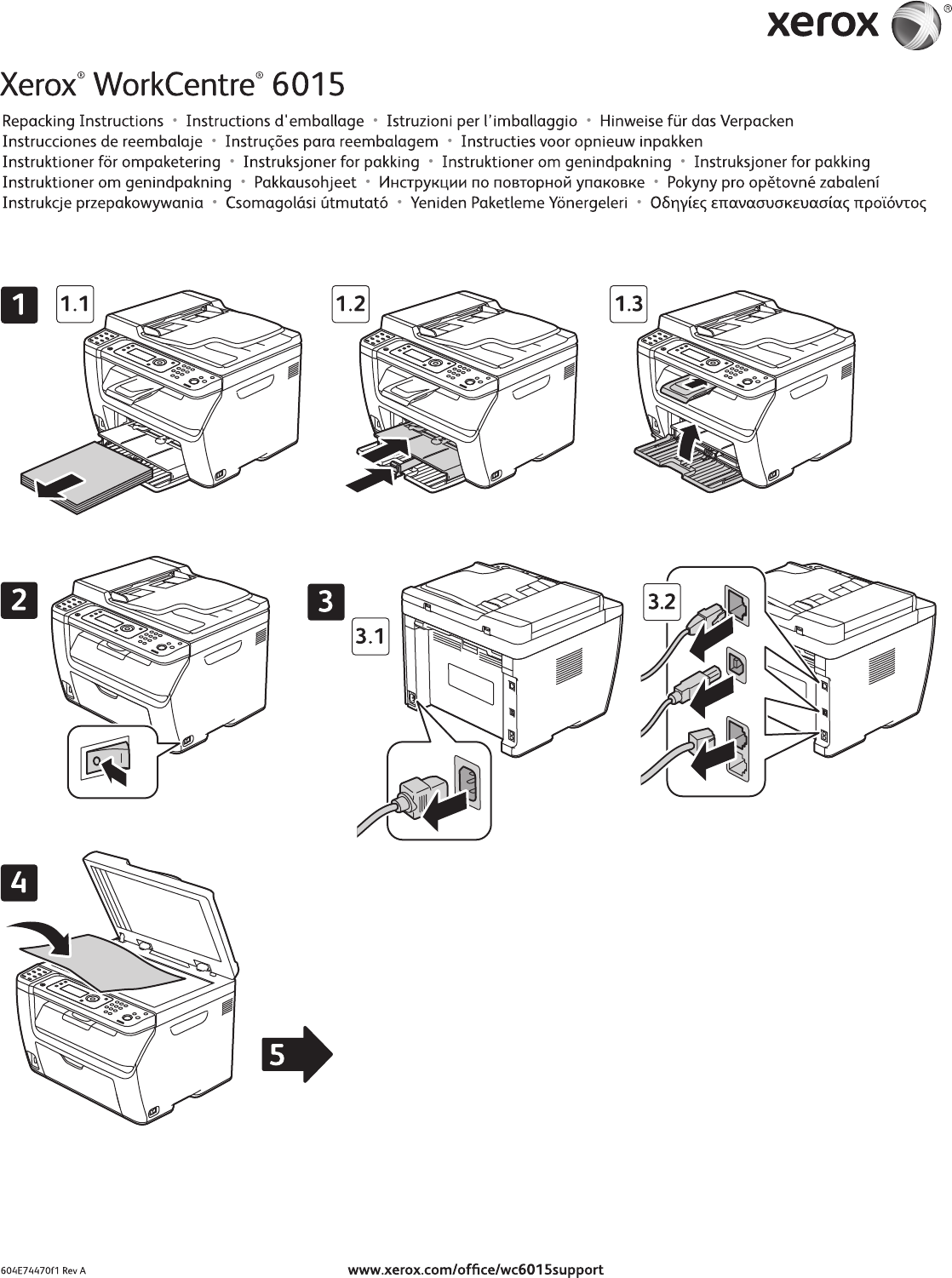 xerox®

Xerox® WorkCentre® 6015

Repacking Instructions • Instructions d'emballage • Istruzioni per l'imballaggio • Hinweise für das Verpacken
Instrucciones de reembalaje • Instruções para reembalagem • Instructies voor opnieuw inpakken
Instruktioner för ompaketering • Instruksjoner for pakking • Instruktioner om genindpakning • Instruksjoner for pakking
Instruktioner om genindpakning • Pakkausohjeet • Инструкции по повторной упаковке • Pokyny pro opětovné zabalení
Instrukcje przepakowywania • Csomagolási útmutató • Yeniden Paketleme Yönergeleri • Οδηγίες επανασυσκευασίας προϊόντος

1 1.1 1.2 1.3

2

3 3.1 3.2

4

5

604E74470f1 Rev A

www.xerox.com/office/wc6015support