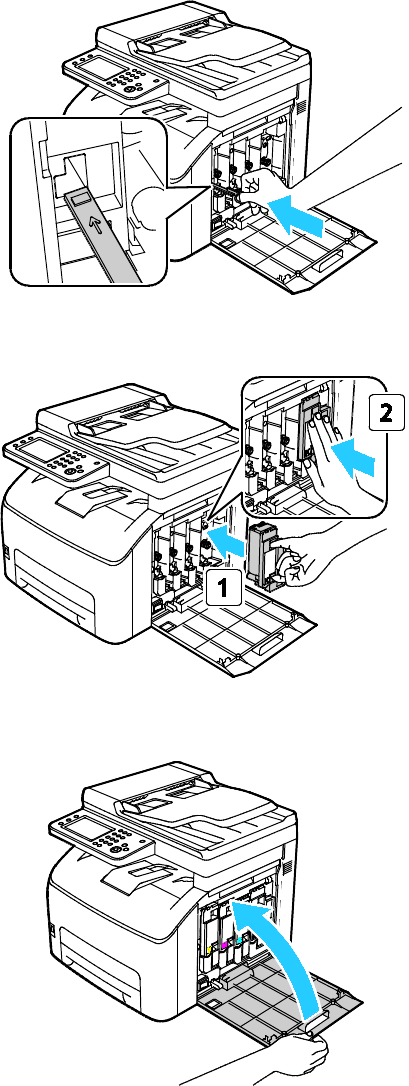 2

1