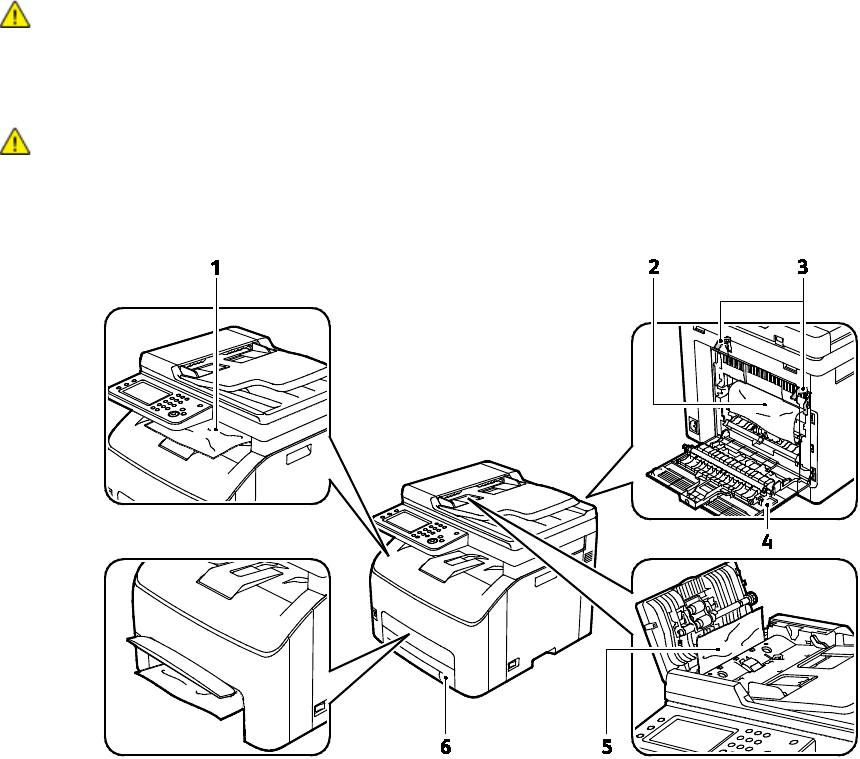 1

2

3

4

5

6