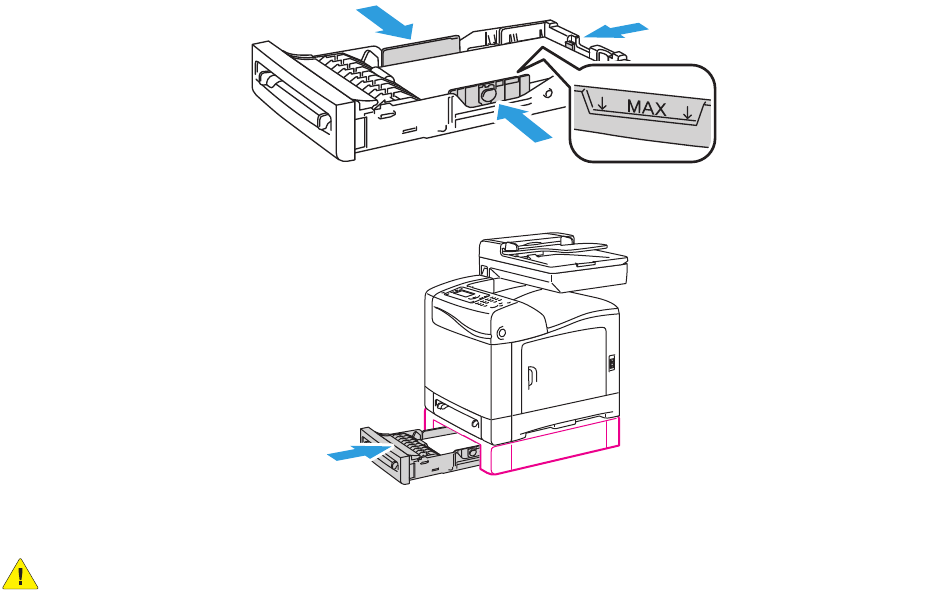 MAX