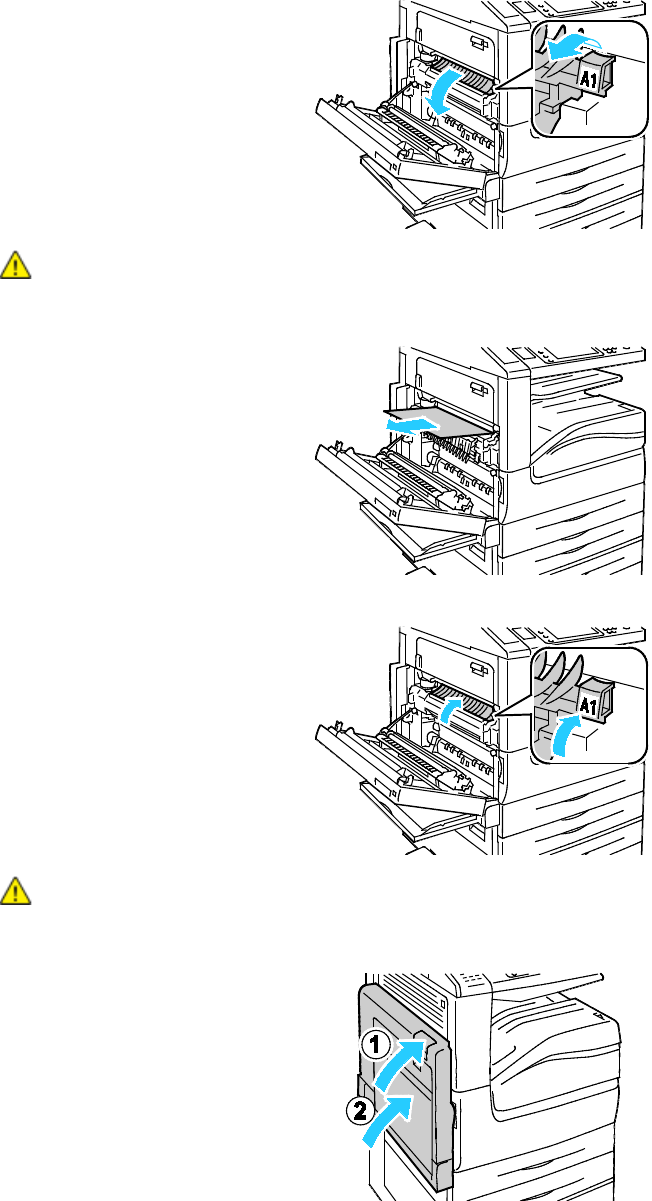 A1

A1

1
2