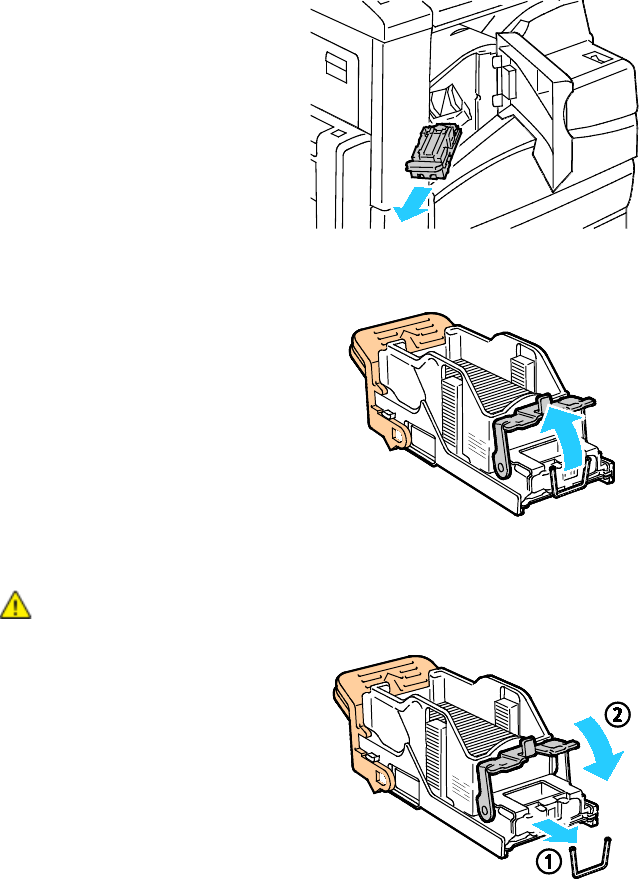 ②

①