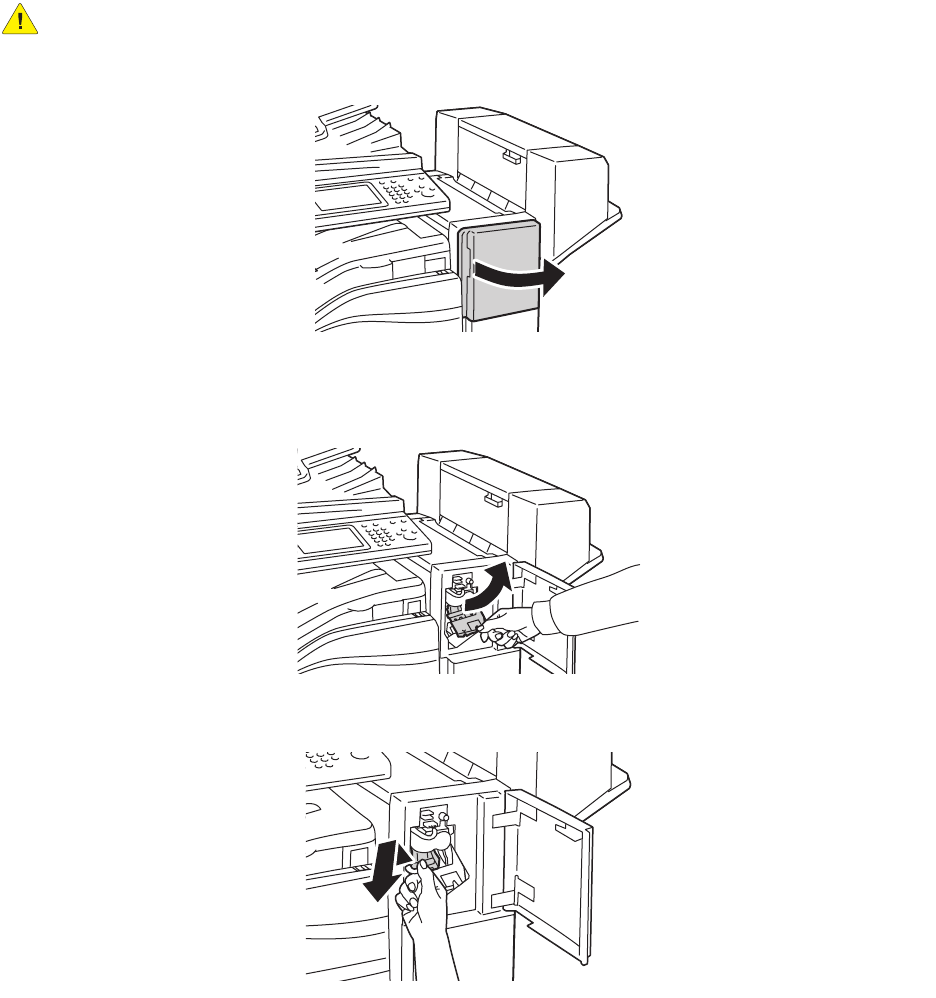 !