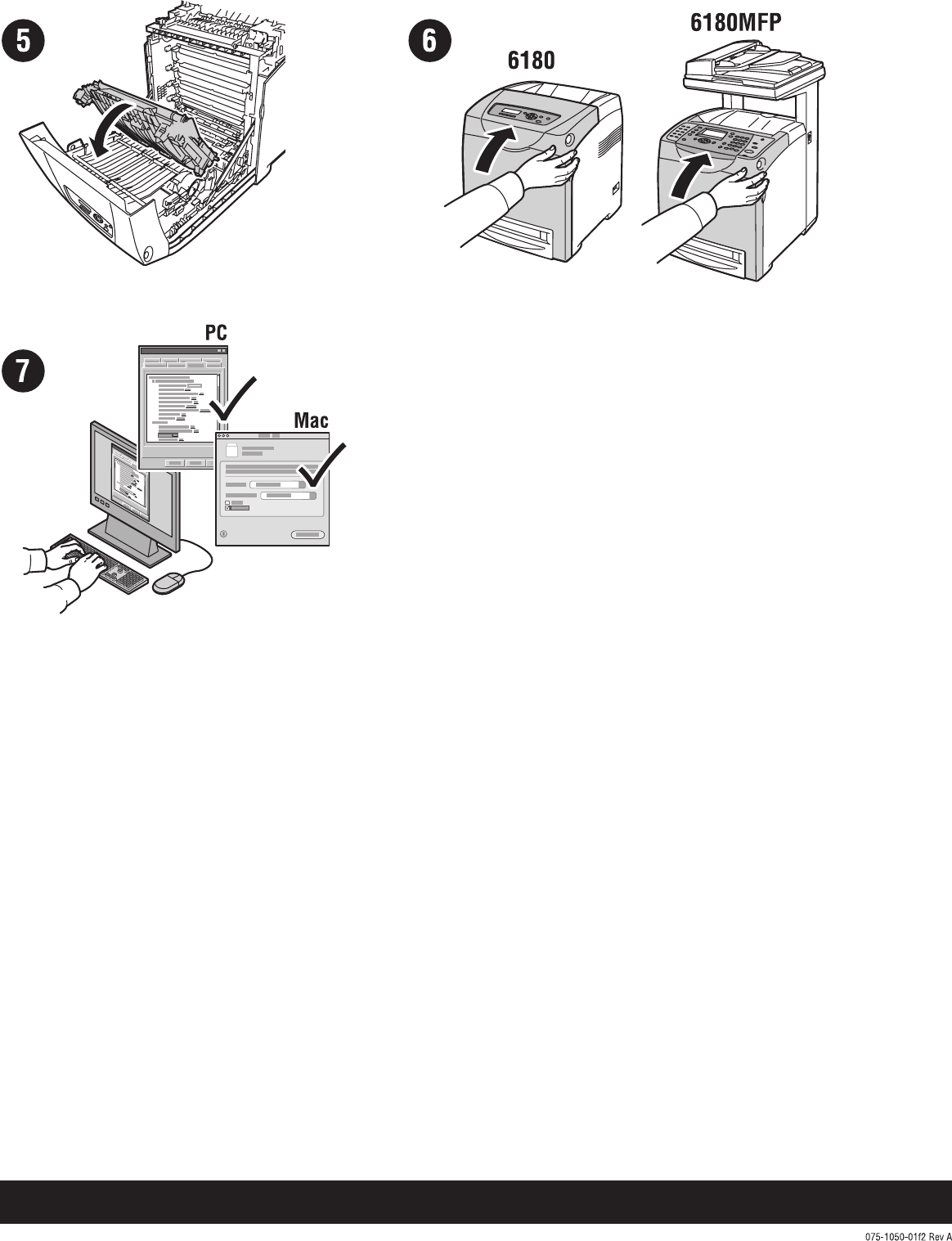 5

6

6180

6180MFP

7

PC

Mac

075-1050-01f2 Rev A