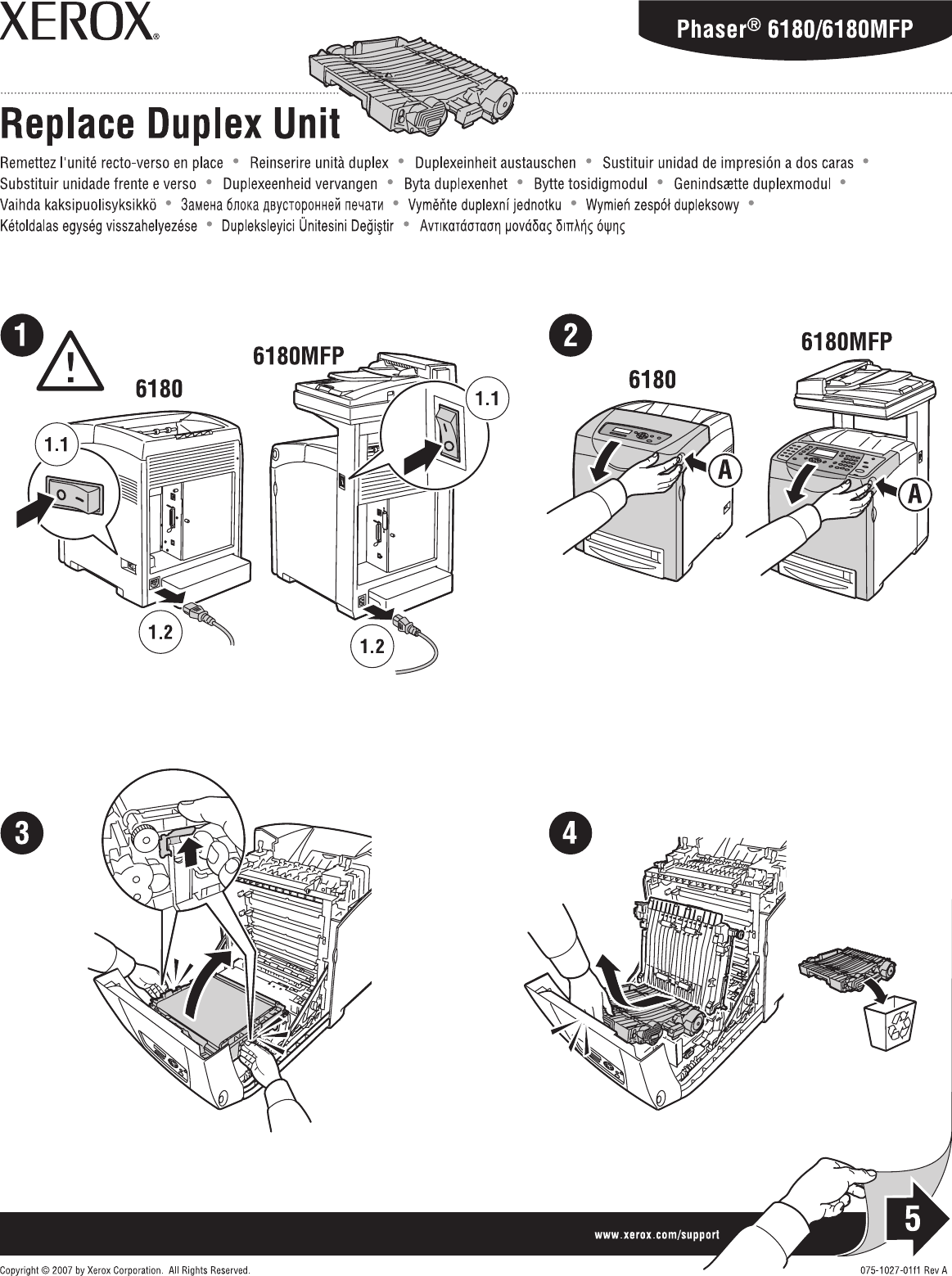 XEROX®

Phaser® 6180/6180MFP

Replace Duplex Unit

Remettez l'unité recto-verso en place • Reinserire unità duplex • Duplexeinheit austauschen • Sustituir unidad de impresión a dos caras • Substituir unidade frente e verso • Duplexeenheid vervangen • Byta duplexenhet • Bytte tosidigmodul • Genindsætte duplexmodul • Vaihda kaksipuolisyksikkö • Замена блока двусторонней печати • Vyměňte duplexní jednotku • Wymień zespół dupleksowy • Kétoldalas egység visszahelyezése • Dupleksleyici Ünitesini Değiştir • Αντικατάσταση μονάδας διπλής όψης

1

6180

6180MFP

1.1

1.1

1.2

1.2

2

6180

6180MFP

A

A

3

4

www.xerox.com/support

5

Copyright © 2007 by Xerox Corporation. All Rights Reserved.

075-1027-01f1 Rev A